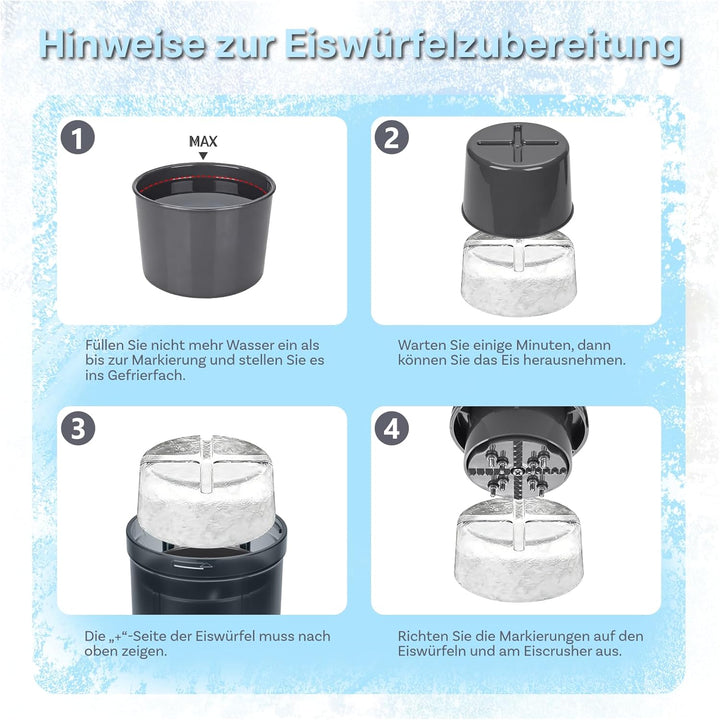 Hinweise zur Eiswürfelzubereitung

1

MAX

Füllen Sie nicht mehr Wasser ein als bis zur Markierung und stellen Sie es ins Gefrierfach.

2

Warten Sie einige Minuten, dann können Sie das Eis herausnehmen.

3

Die „+“-Seite der Eiswürfel muss nach oben zeigen.

4

Richten Sie die Markierungen auf den Eiswürfeln und am Eiscrusher aus.