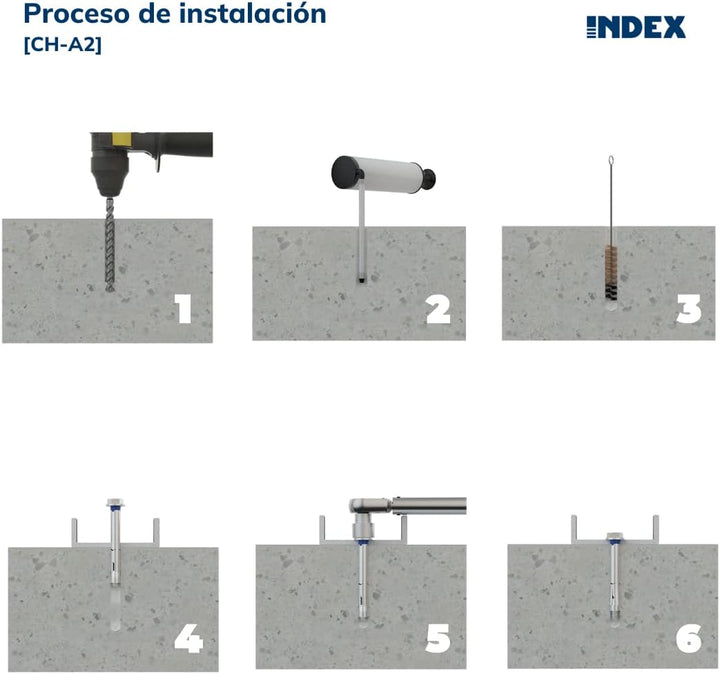 Proceso de instalación
[CH-A2]

INDEX

1

2

3

4

5

6