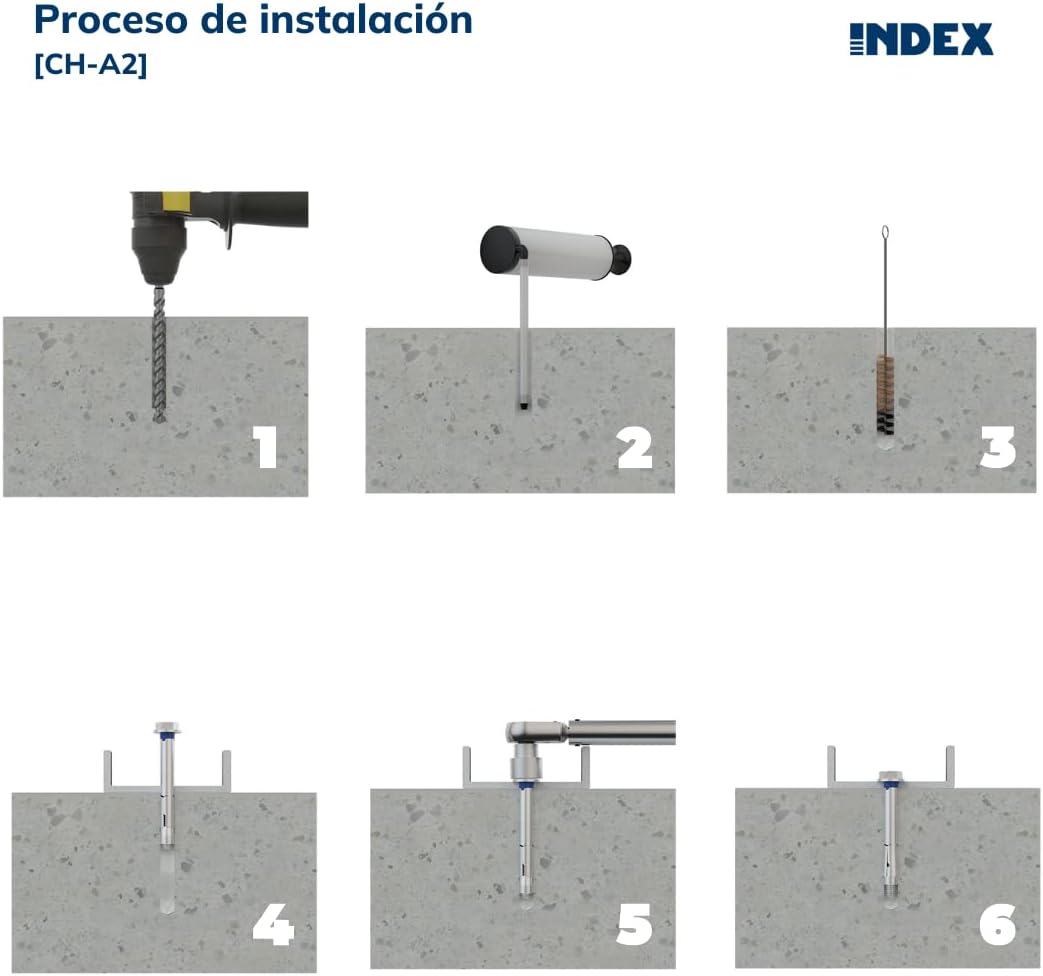 Proceso de instalación
[CH-A2]

INDEX

1

2

3

4

5

6