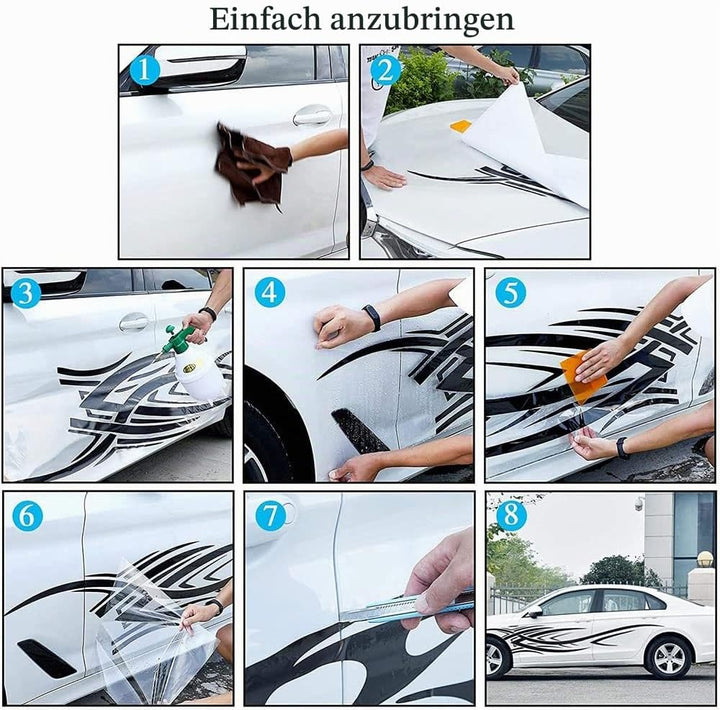 Einfach anzubringen

1

2

3

4

5

6

7

8