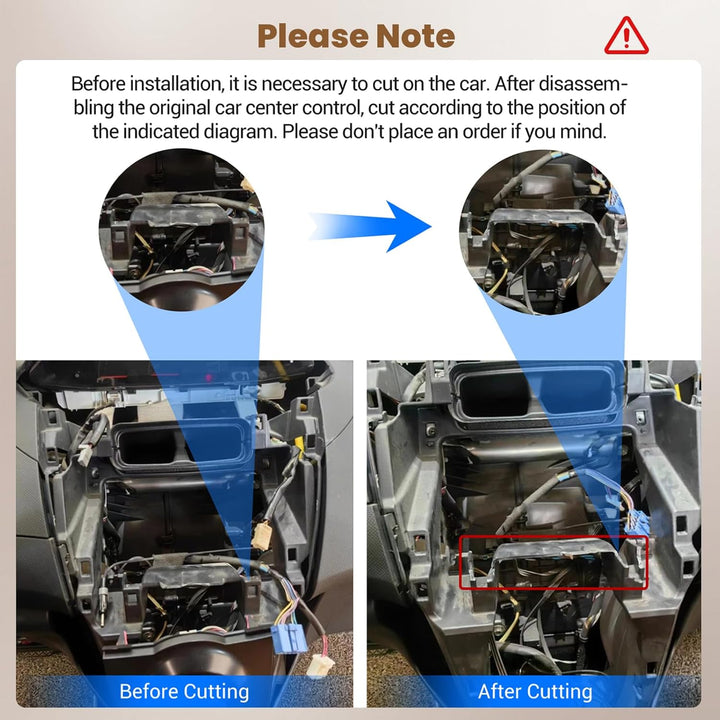 Please Note

Before installation, it is necessary to cut on the car. After disassembling the original car center control, cut according to the position of the indicated diagram. Please don't place an order if you mind.

Before Cutting

After Cutting