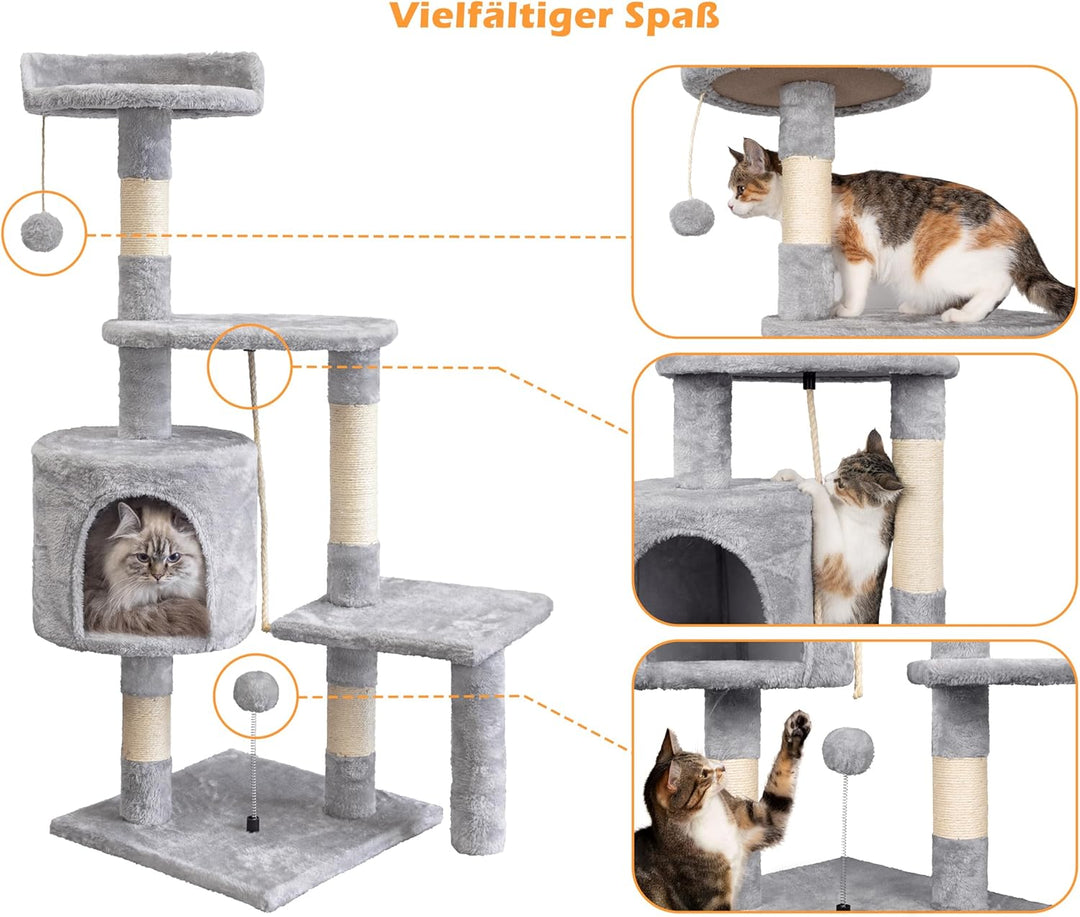 Vielfältiger Spaß