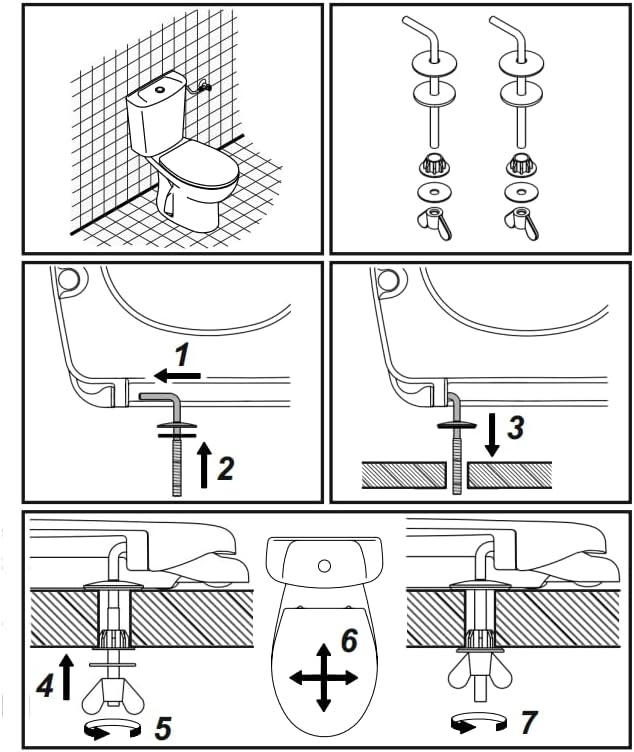 1
2
3
4
5
6
7