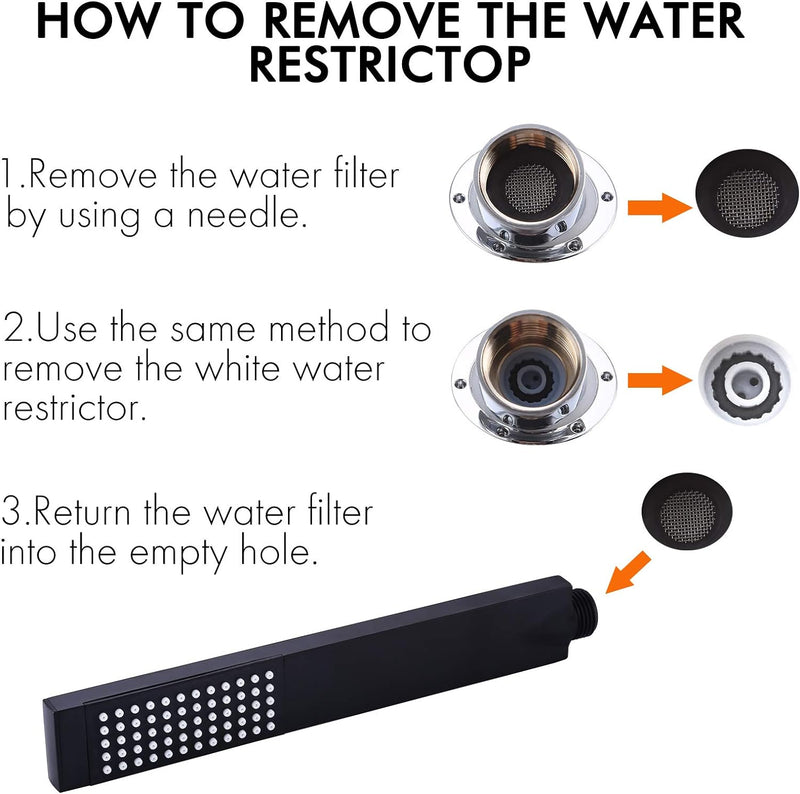 HOW TO REMOVE THE WATER RESTRICTOP

1.Remove the water filter by using a needle.

2.Use the same method to remove the white water restrictor.

3.Return the water filter into the empty hole.