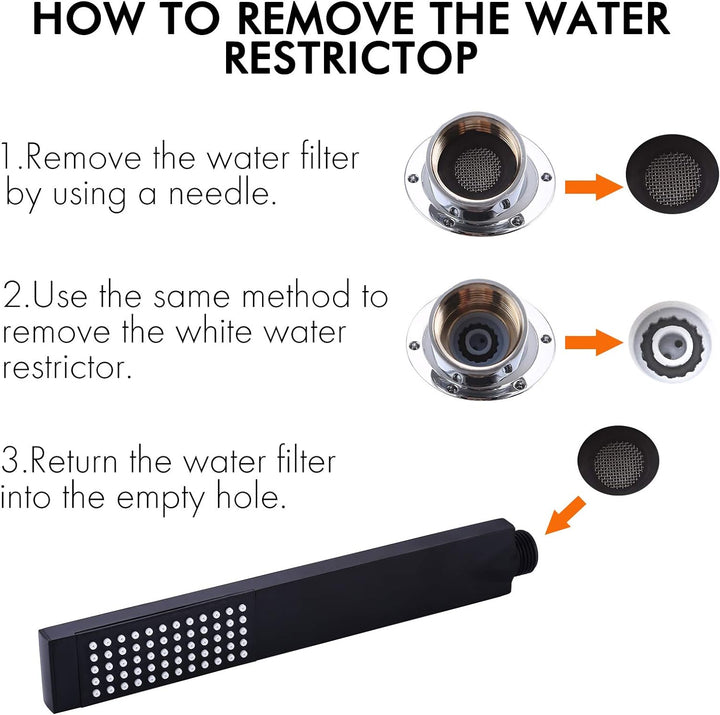 HOW TO REMOVE THE WATER RESTRICTOP

1.Remove the water filter by using a needle.

2.Use the same method to remove the white water restrictor.

3.Return the water filter into the empty hole.