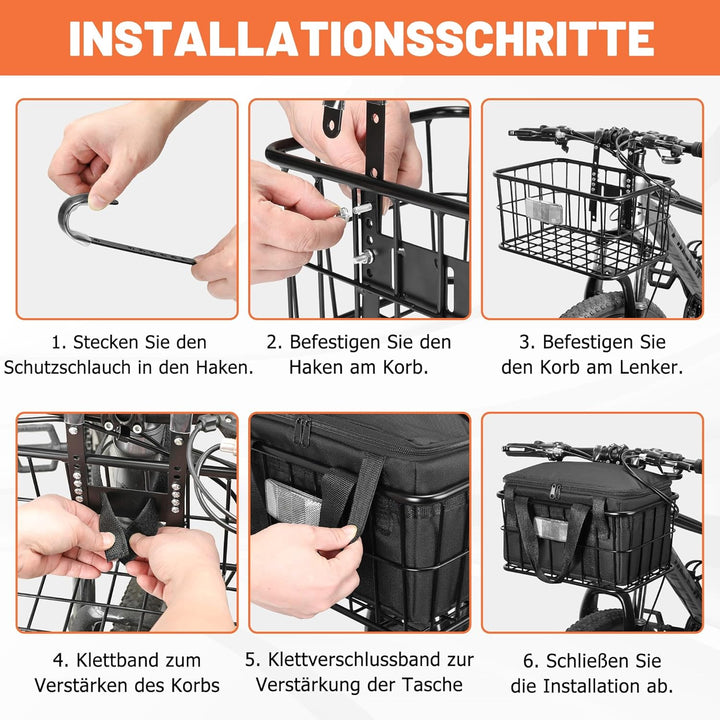 INSTALLATIONSSCHRITTE

1. Stecken Sie den Schutzschlauch in den Haken.

2. Befestigen Sie den Haken am Korb.

3. Befestigen Sie den Korb am Lenker.

4. Klettband zum Verstärken des Korbs

5. Klettverschlussband zur Verstärkung der Tasche

6. Schließen Sie die Installation ab.