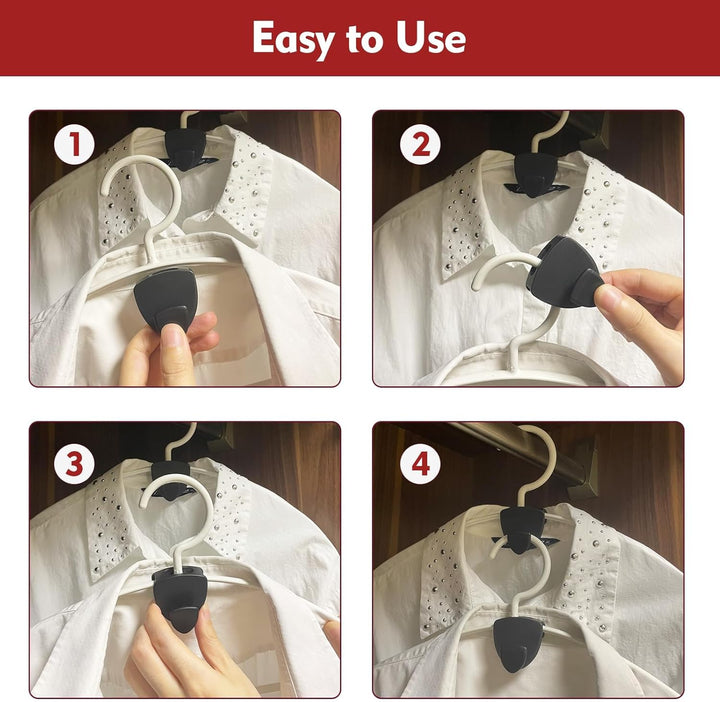 Easy to Use

1

2

3

4