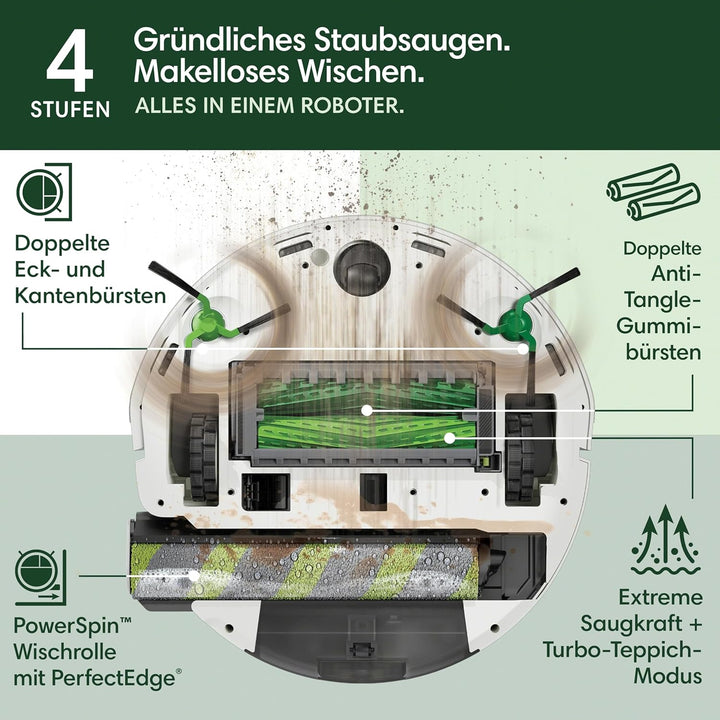 4
STUFEN

Gründliches Staubsaugen.
Makelloses Wischen.
ALLES IN EINEM ROBOTER.

Doppelte Eck- und Kantenbürsten

Doppelte Anti-Tangle-Gummibürsten

PowerSpin™ Wischrolle mit PerfectEdge®

Extreme Saugkraft + Turbo-Teppich-Modus