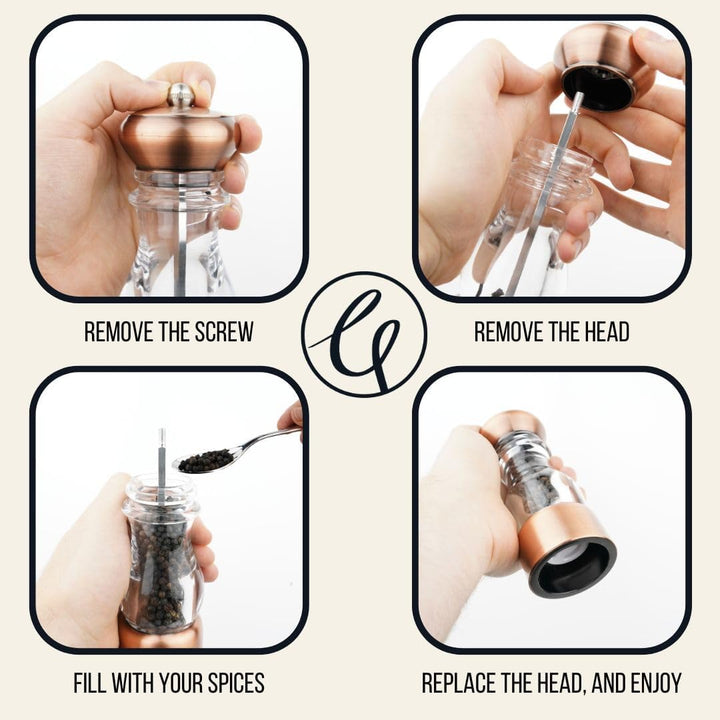 REMOVE THE SCREW

REMOVE THE HEAD

FILL WITH YOUR SPICES

REPLACE THE HEAD, AND ENJOY