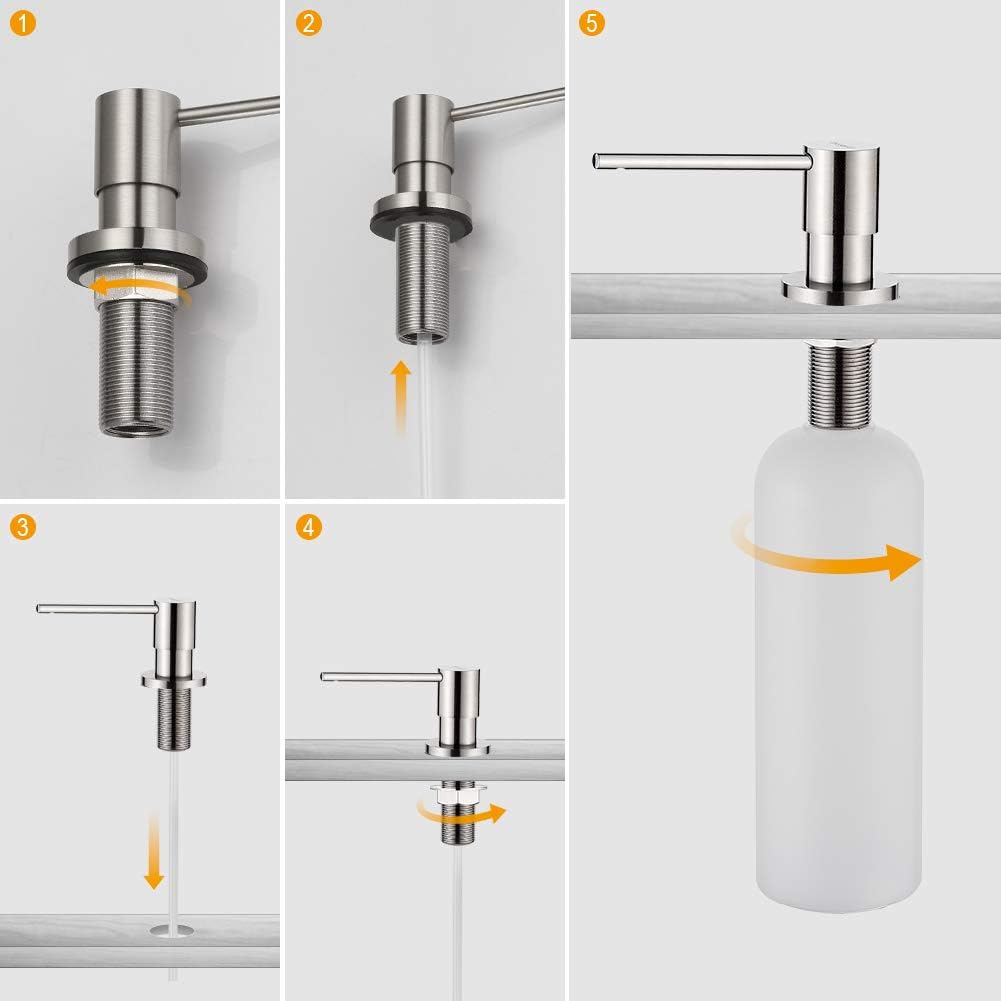 1

2

5

3

4