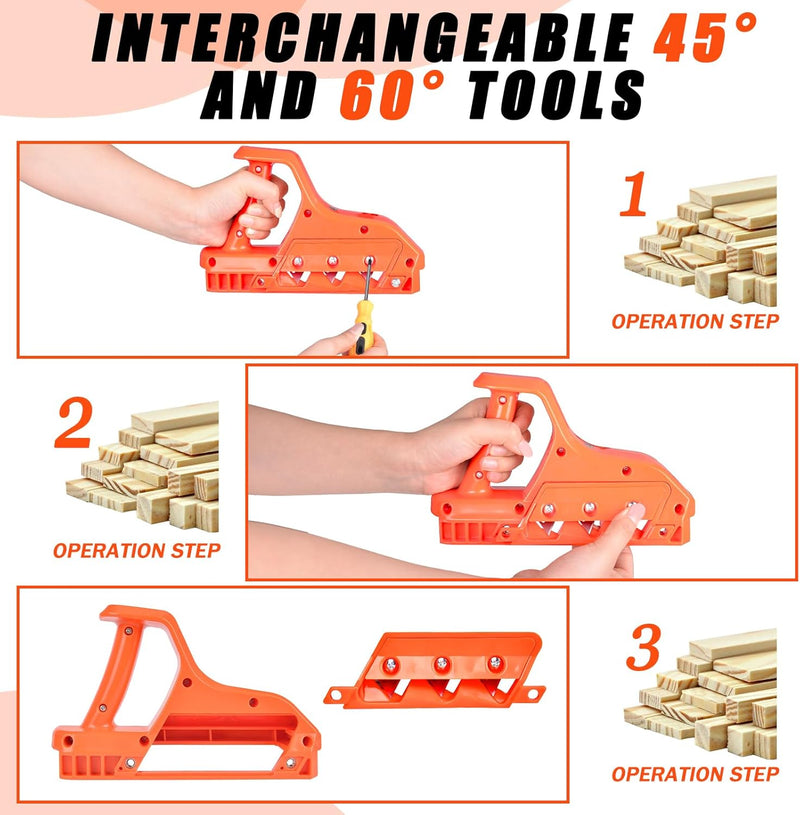 INTERCHANGEABLE 45° AND 60° TOOLS

1

OPERATION STEP

2

OPERATION STEP

3

OPERATION STEP