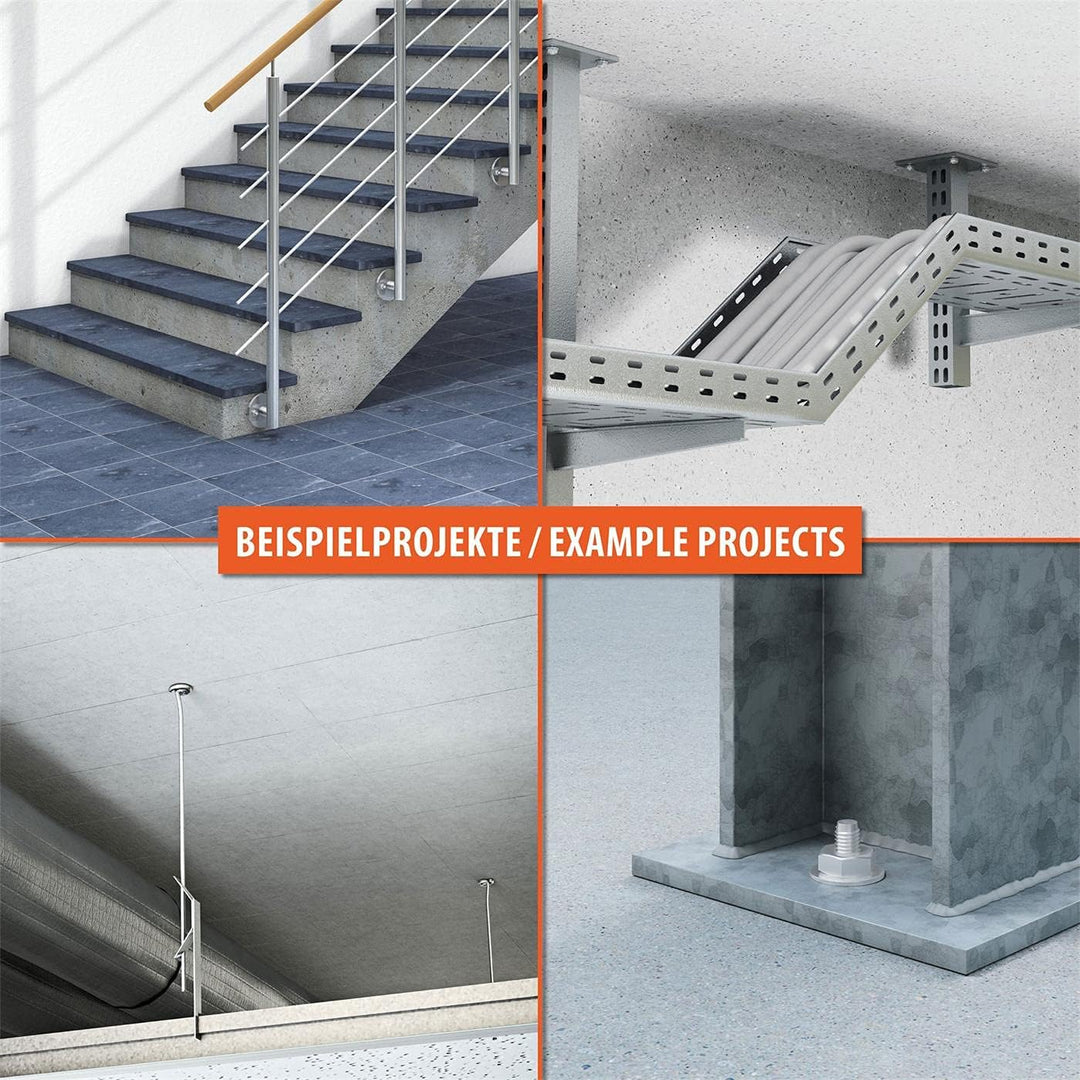 BEISPIELPROJEKTE / EXAMPLE PROJECTS