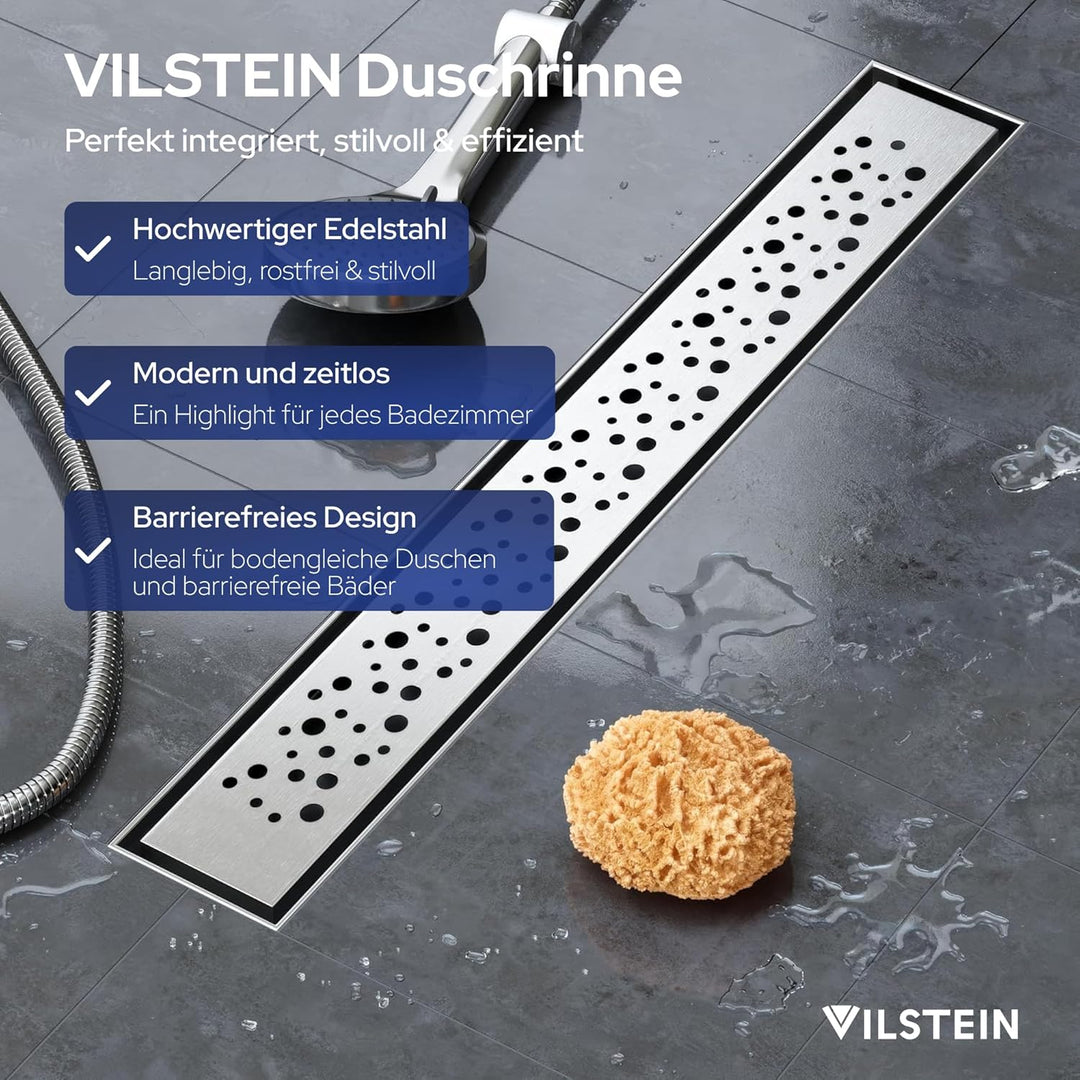 VILSTEIN Duschrinne

Perfekt integriert, stilvoll & effizient

Hochwertiger Edelstahl
Langlebig, rostfrei & stilvoll

Modern und zeitlos
Ein Highlight für jedes Badezimmer

Barrierefreies Design
Ideal für bodengleiche Duschen und barrierefreie Bäder

VILSTEIN