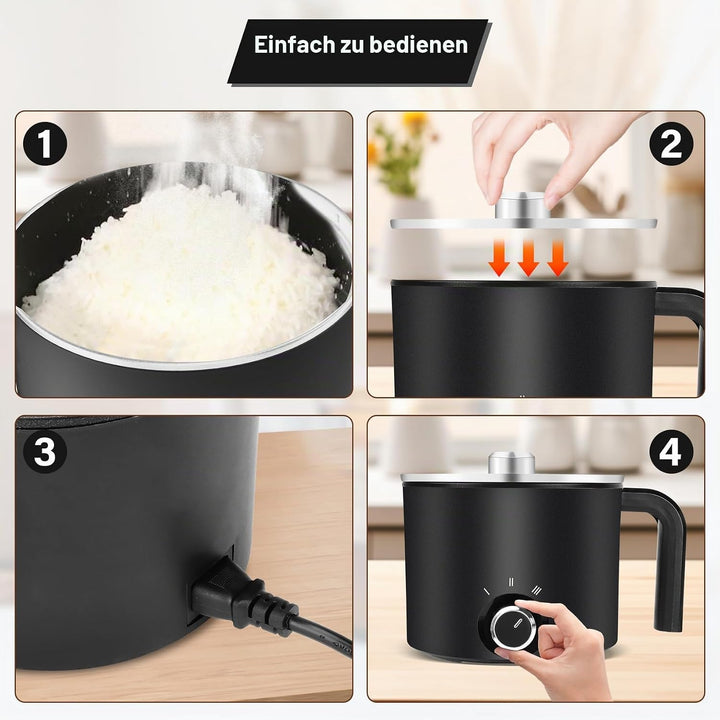 Einfach zu bedienen

1

2

3

4

I II III