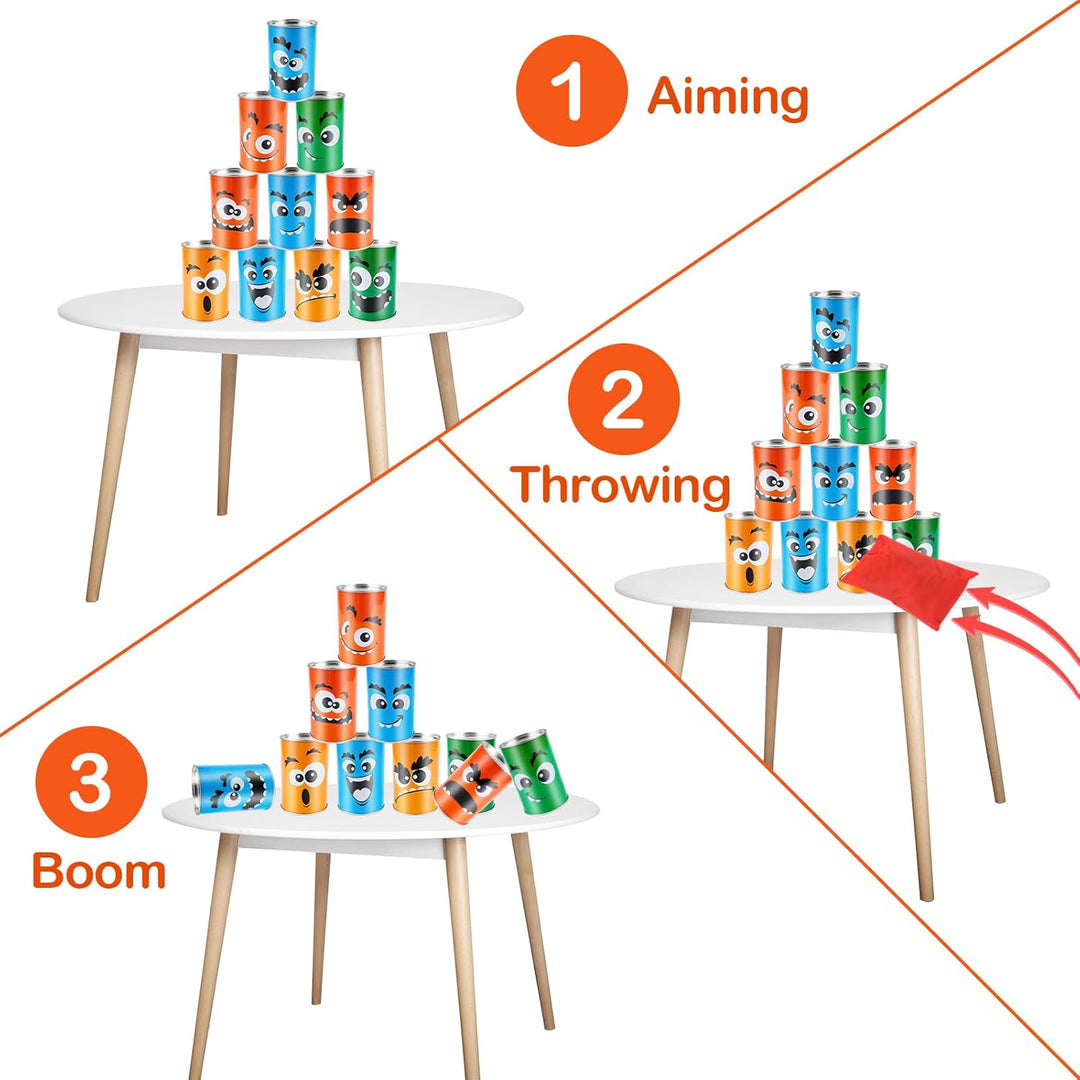 1 Aiming

2 Throwing

3 Boom