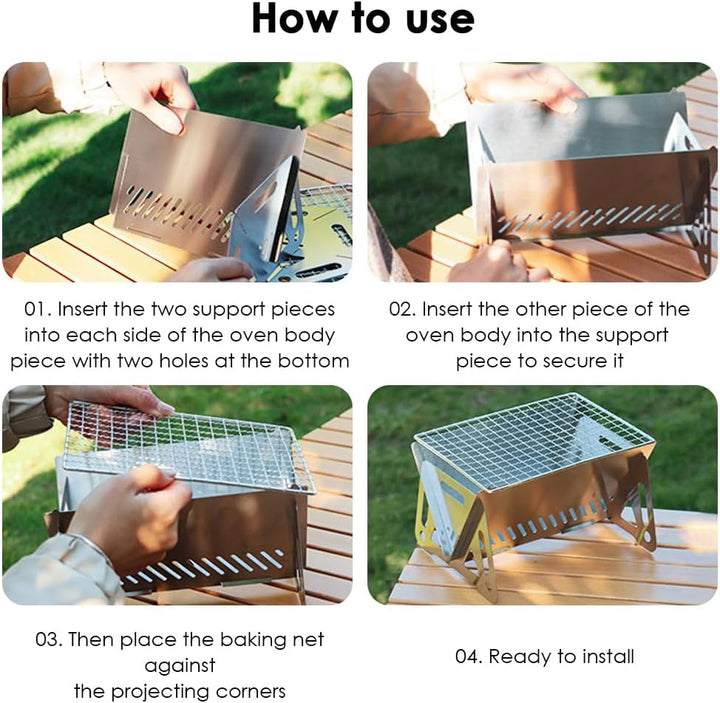 How to use

01. Insert the two support pieces into each side of the oven body piece with two holes at the bottom

02. Insert the other piece of the oven body into the support piece to secure it

03. Then place the baking net against the projecting corners

04. Ready to install