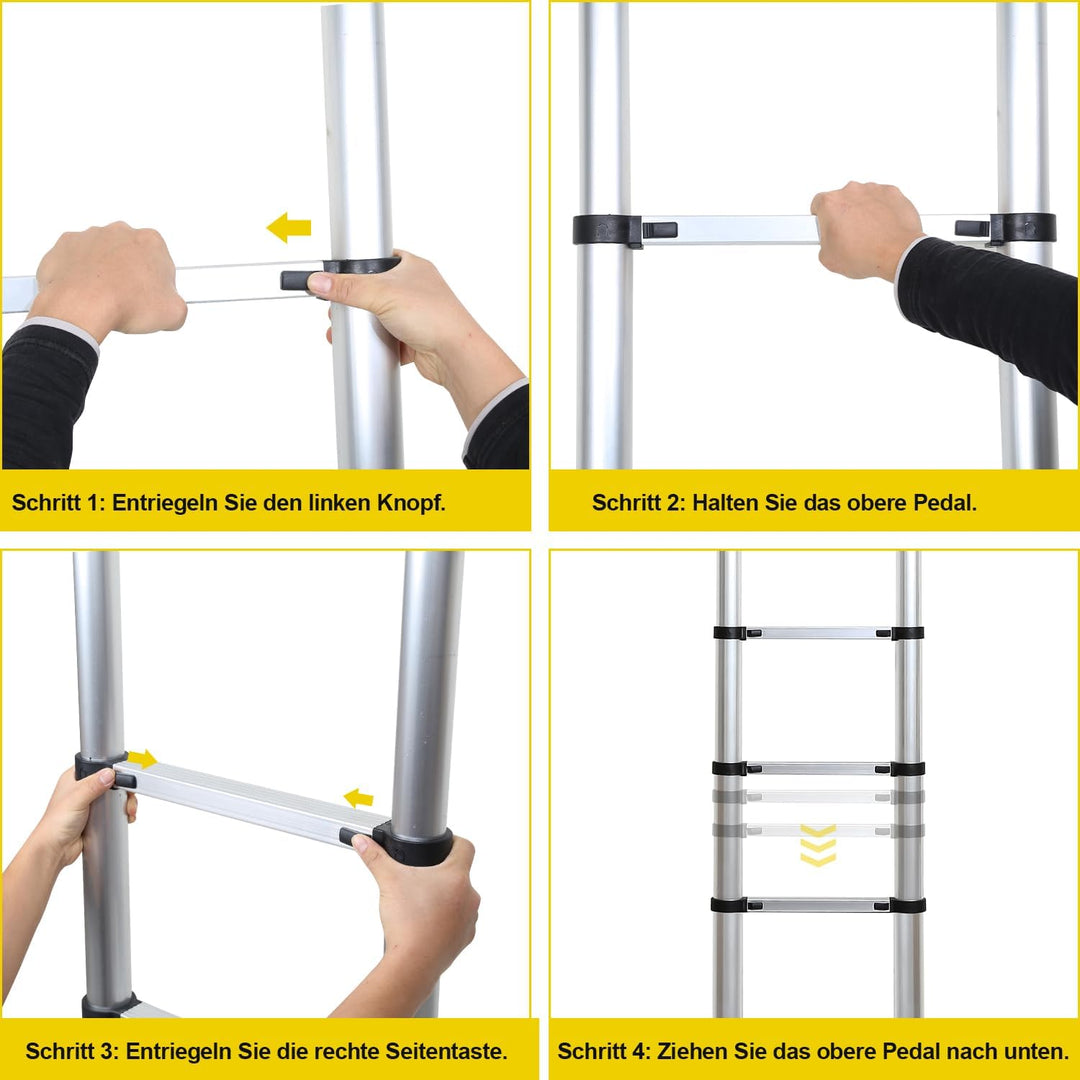 Schritt 1: Entriegeln Sie den linken Knopf.

Schritt 2: Halten Sie das obere Pedal.

Schritt 3: Entriegeln Sie die rechte Seitentaste.

Schritt 4: Ziehen Sie das obere Pedal nach unten.