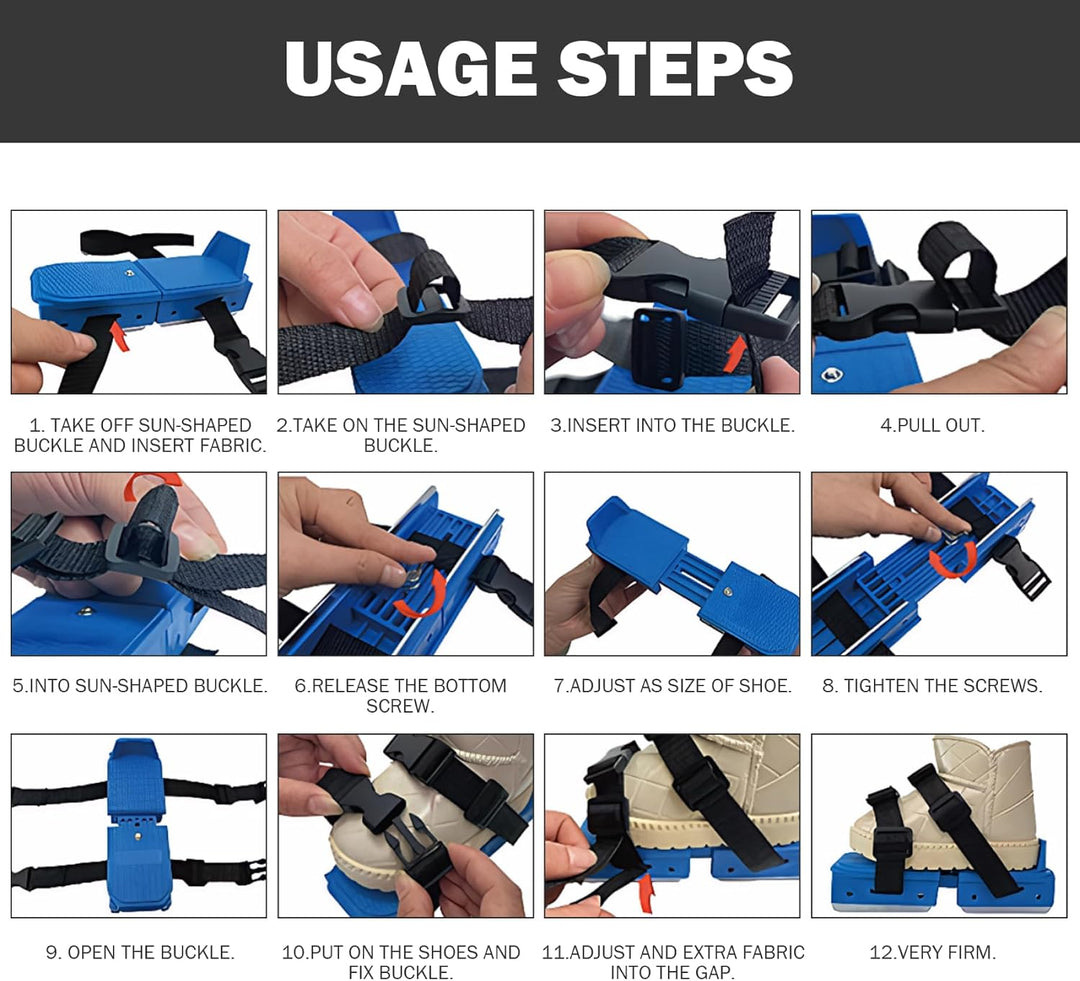 USAGE STEPS

1. TAKE OFF SUN-SHAPED BUCKLE AND INSERT FABRIC.

2.TAKE ON THE SUN-SHAPED BUCKLE.

3.INSERT INTO THE BUCKLE.

4.PULL OUT.

5.INTO SUN-SHAPED BUCKLE.

6.RELEASE THE BOTTOM SCREW.

7.ADJUST AS SIZE OF SHOE.

8. TIGHTEN THE SCREWS.

9. OPEN THE BUCKLE.

10.PUT ON THE SHOES AND FIX BUCKLE.

11.ADJUST AND EXTRA FABRIC INTO THE GAP.

12.VERY FIRM.