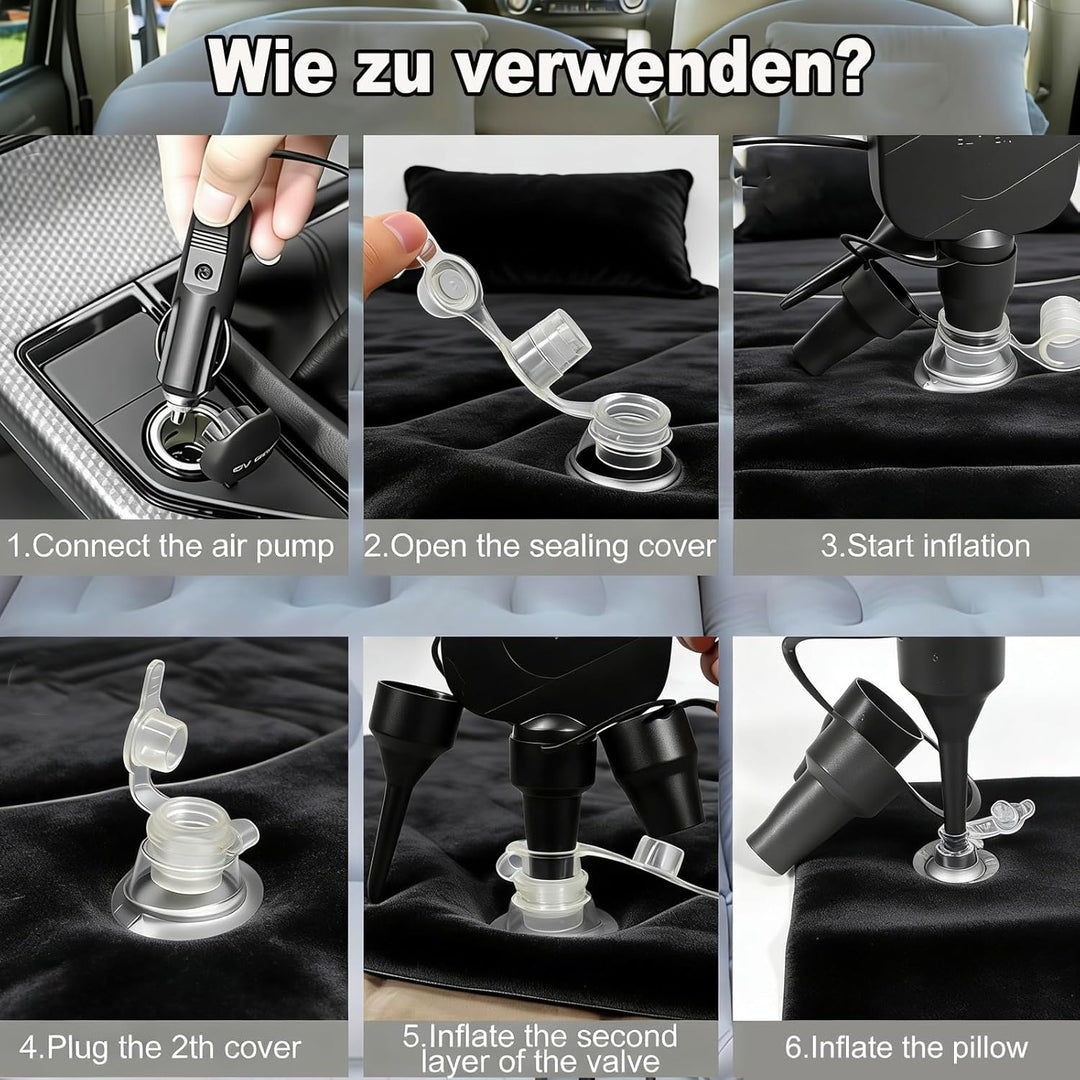 Wie zu verwenden?

1.Connect the air pump

2.Open the sealing cover

3.Start inflation

4.Plug the 2th cover

5.Inflate the second layer of the valve

6.Inflate the pillow