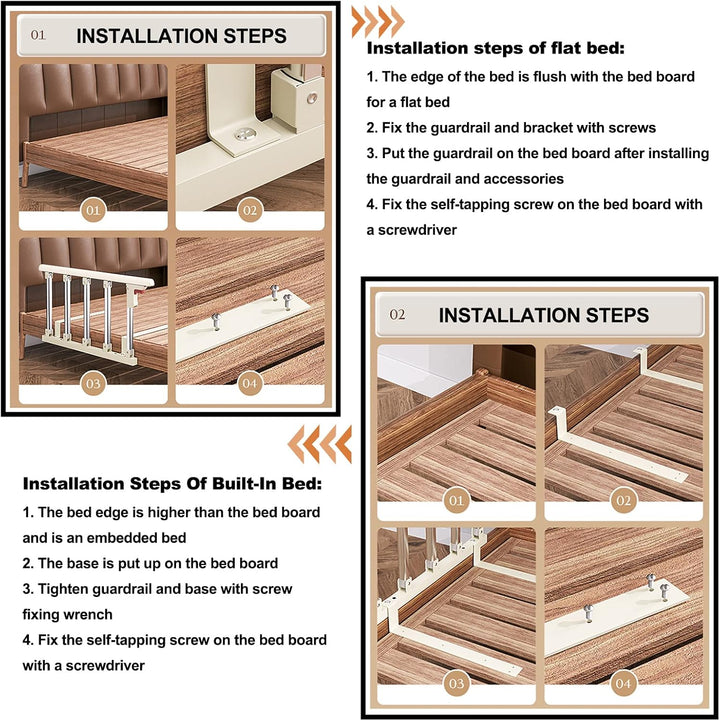 01 INSTALLATION STEPS

01

02

03

04

Installation steps of flat bed:

1. The edge of the bed is flush with the bed board for a flat bed

2. Fix the guardrail and bracket with screws

3. Put the guardrail on the bed board after installing the guardrail and accessories

4. Fix the self-tapping screw on the bed board with a screwdriver

02 INSTALLATION STEPS

01

02

03

04

Installation Steps Of Built-In Bed:

1. The bed edge is higher than the bed board and is an embedded bed

2. The base is put up on the bed board

3. Tighten guardrail and base with screw fixing wrench

4. Fix the self-tapping screw on the bed board with a screwdriver