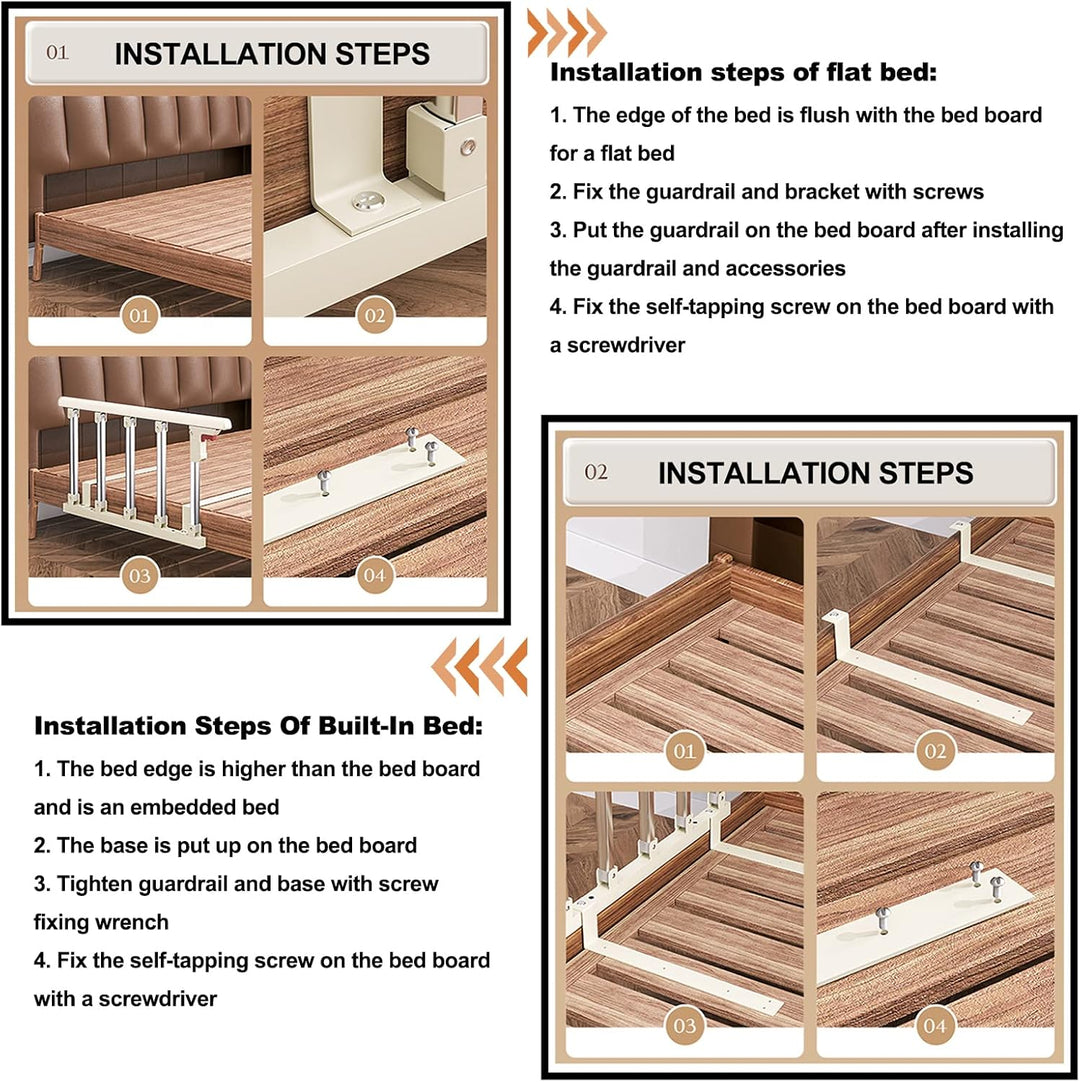 01 INSTALLATION STEPS

01

02

03

04

Installation steps of flat bed:

1. The edge of the bed is flush with the bed board for a flat bed

2. Fix the guardrail and bracket with screws

3. Put the guardrail on the bed board after installing the guardrail and accessories

4. Fix the self-tapping screw on the bed board with a screwdriver

02 INSTALLATION STEPS

01

02

03

04

Installation Steps Of Built-In Bed:

1. The bed edge is higher than the bed board and is an embedded bed

2. The base is put up on the bed board

3. Tighten guardrail and base with screw fixing wrench

4. Fix the self-tapping screw on the bed board with a screwdriver