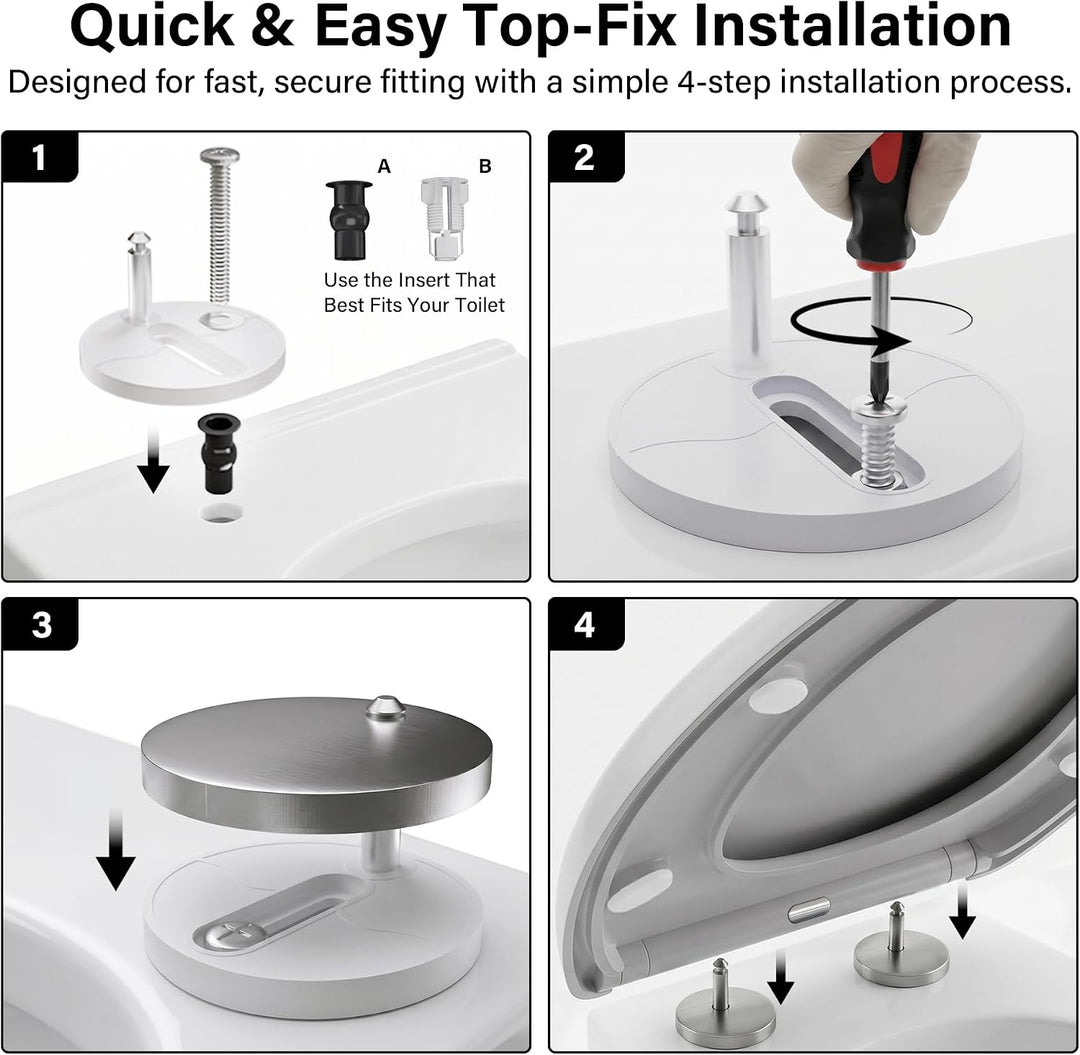 Quick & Easy Top-Fix Installation

Designed for fast, secure fitting with a simple 4-step installation process.

1

A

B

Use the Insert That Best Fits Your Toilet

2

3

4