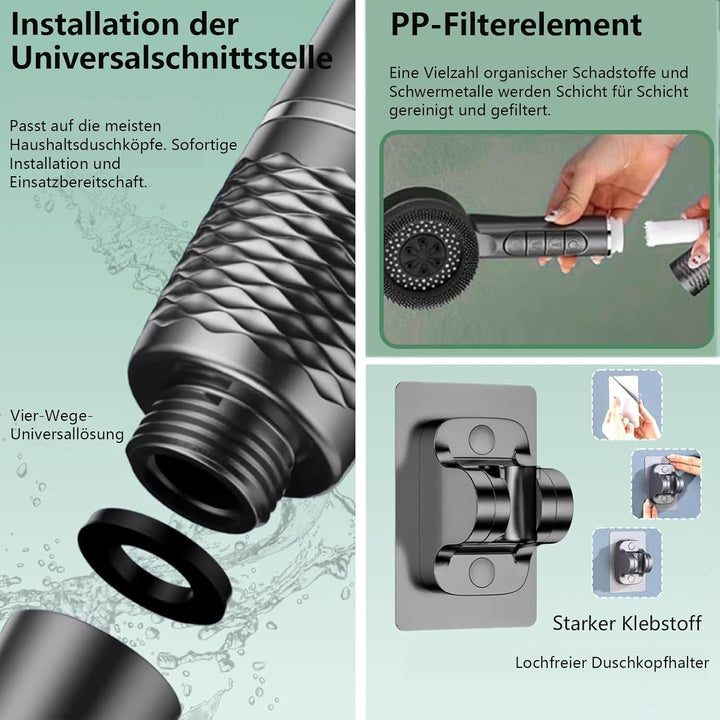 Installation der Universalschnittstelle

Passt auf die meisten Haushaltsduschköpfe. Sofortige Installation und Einsatzbereitschaft.

Vier-Wege-Universallösung

PP-Filterelement

Eine Vielzahl organischer Schadstoffe und Schwermetalle werden Schicht für Schicht gereinigt und gefiltert.

Starker Klebstoff

Lochfreier Duschkopfhalter