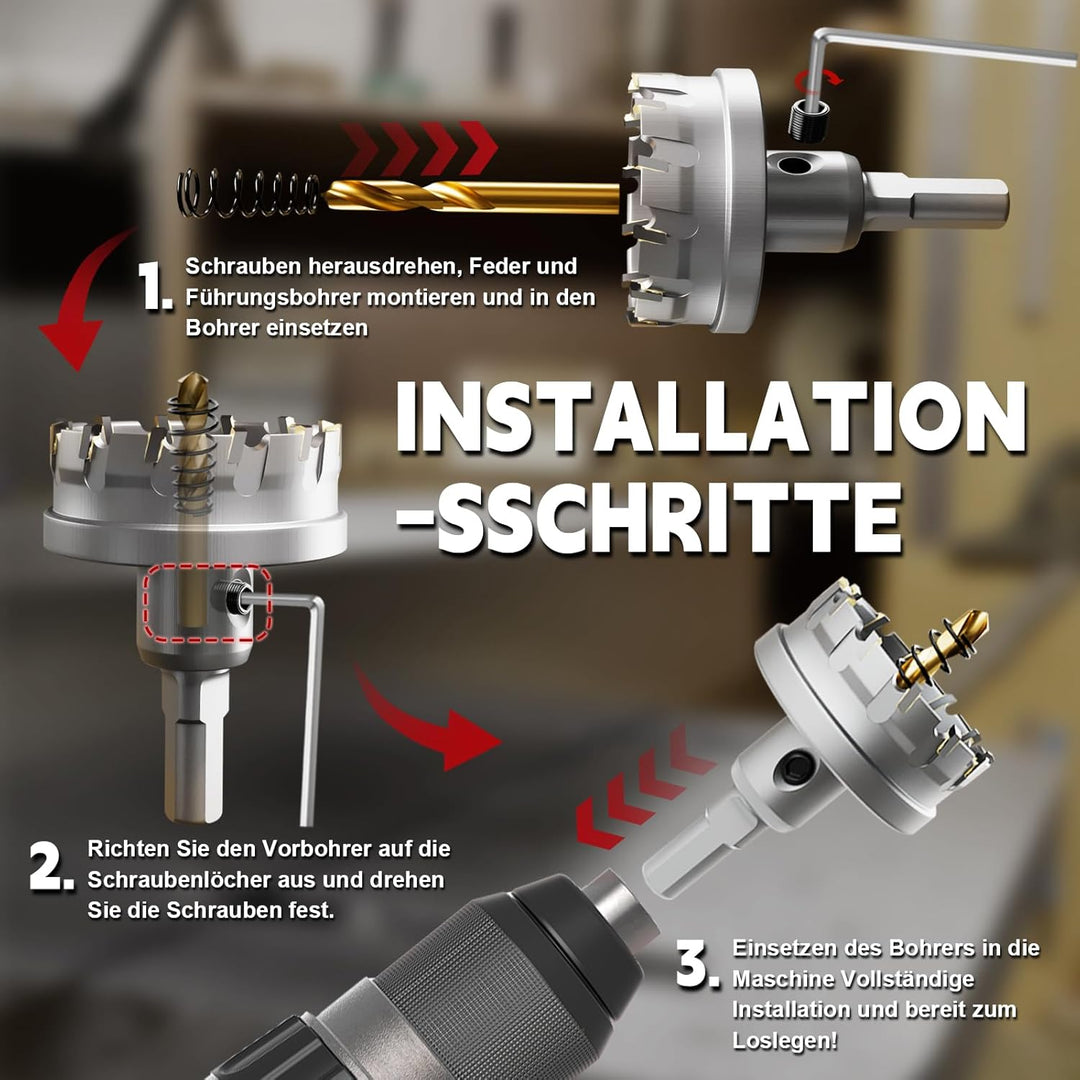 1. Schrauben herausdrehen, Feder und Führungsbohrer montieren und in den Bohrer einsetzen

INSTALLATION -SSCHRITTE

2. Richten Sie den Vorbohrer auf die Schraubenlöcher aus und drehen Sie die Schrauben fest.

3. Einsetzen des Bohrers in die Maschine Vollständige Installation und bereit zum Loslegen!