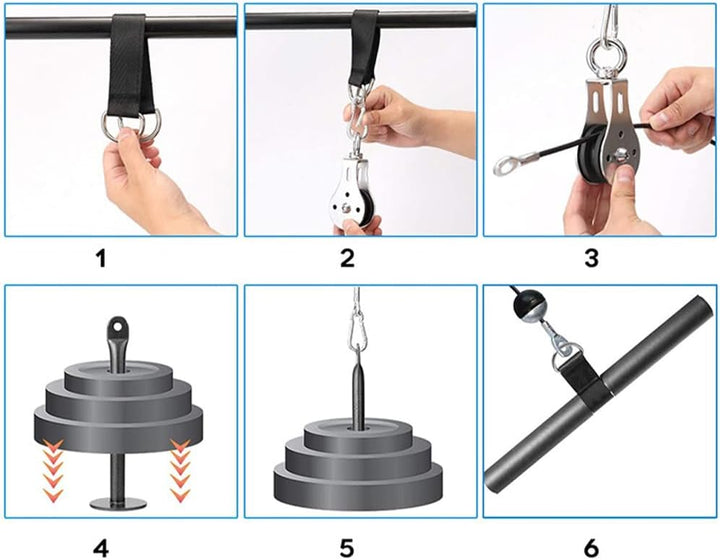 1

2

3

4

5

6