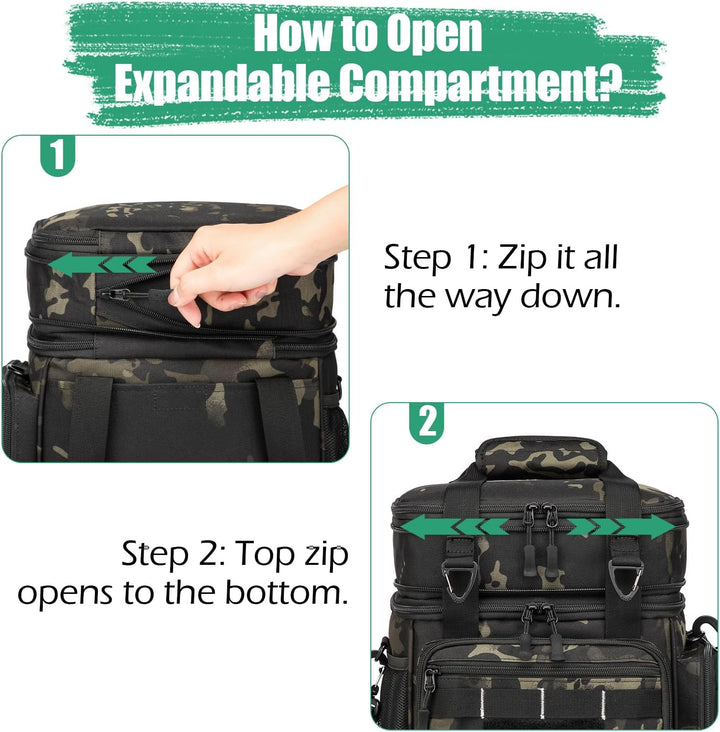 How to Open Expandable Compartment?

1

Step 1: Zip it all the way down.

2

Step 2: Top zip opens to the bottom.