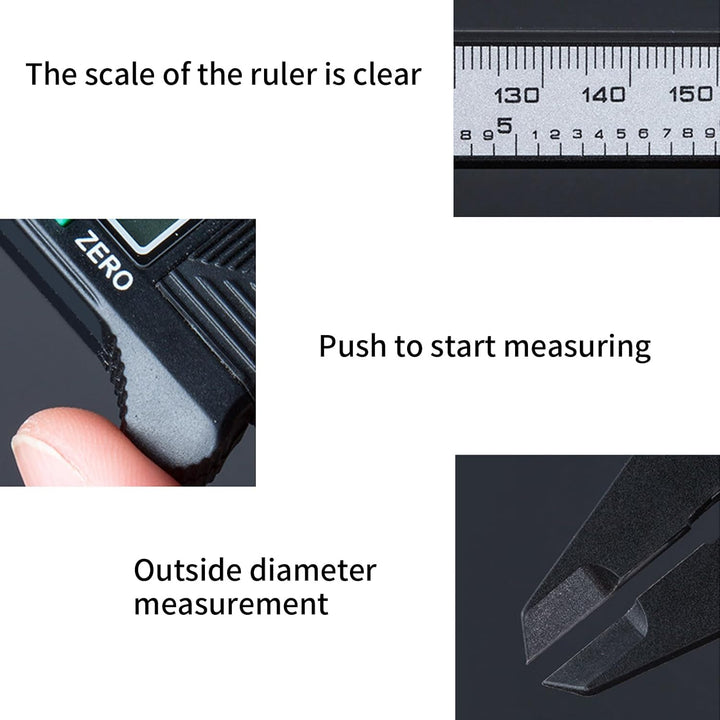 The scale of the ruler is clear

130 140 150
8 9 5 1 2 3 4 5 6 7 8 9

ZERO

Push to start measuring

Outside diameter measurement