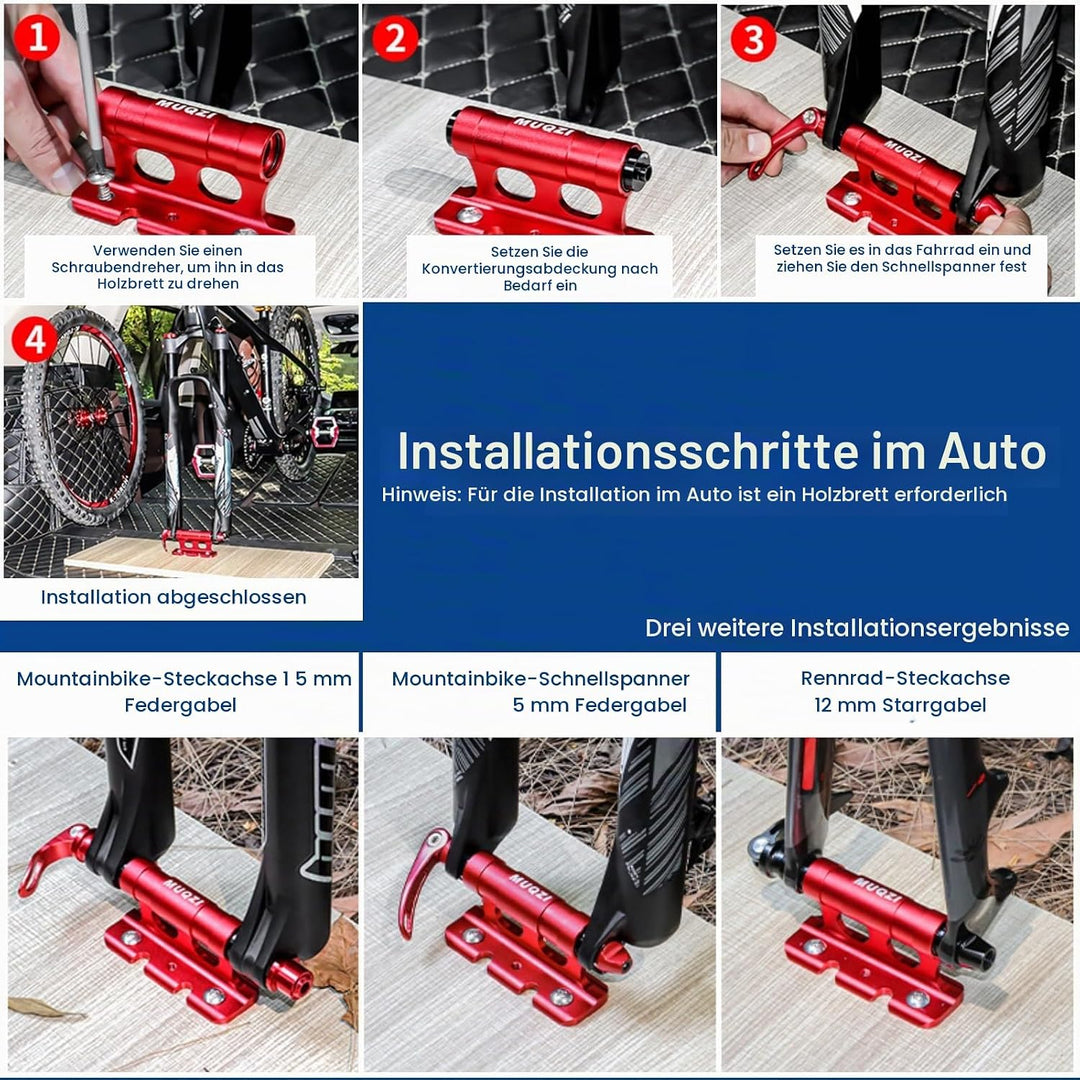 1

MUQZI

Verwenden Sie einen Schraubendreher, um ihn in das Holzbrett zu drehen

2

MUQZI

Setzen Sie die Konvertierungsabdeckung nach Bedarf ein

3

MUQZI

Setzen Sie es in das Fahrrad ein und ziehen Sie den Schnellspanner fest

4

Installation abgeschlossen

Installationsschritte im Auto

Hinweis: Für die Installation im Auto ist ein Holzbrett erforderlich

Drei weitere Installationsergebnisse

Mountainbike-Steckachse 1 5 mm Federgabel

Mountainbike-Schnellspanner 5 mm Federgabel

Rennrad-Steckachse 12 mm Starrgabel

MUQZI

MUQZI

MUQZI