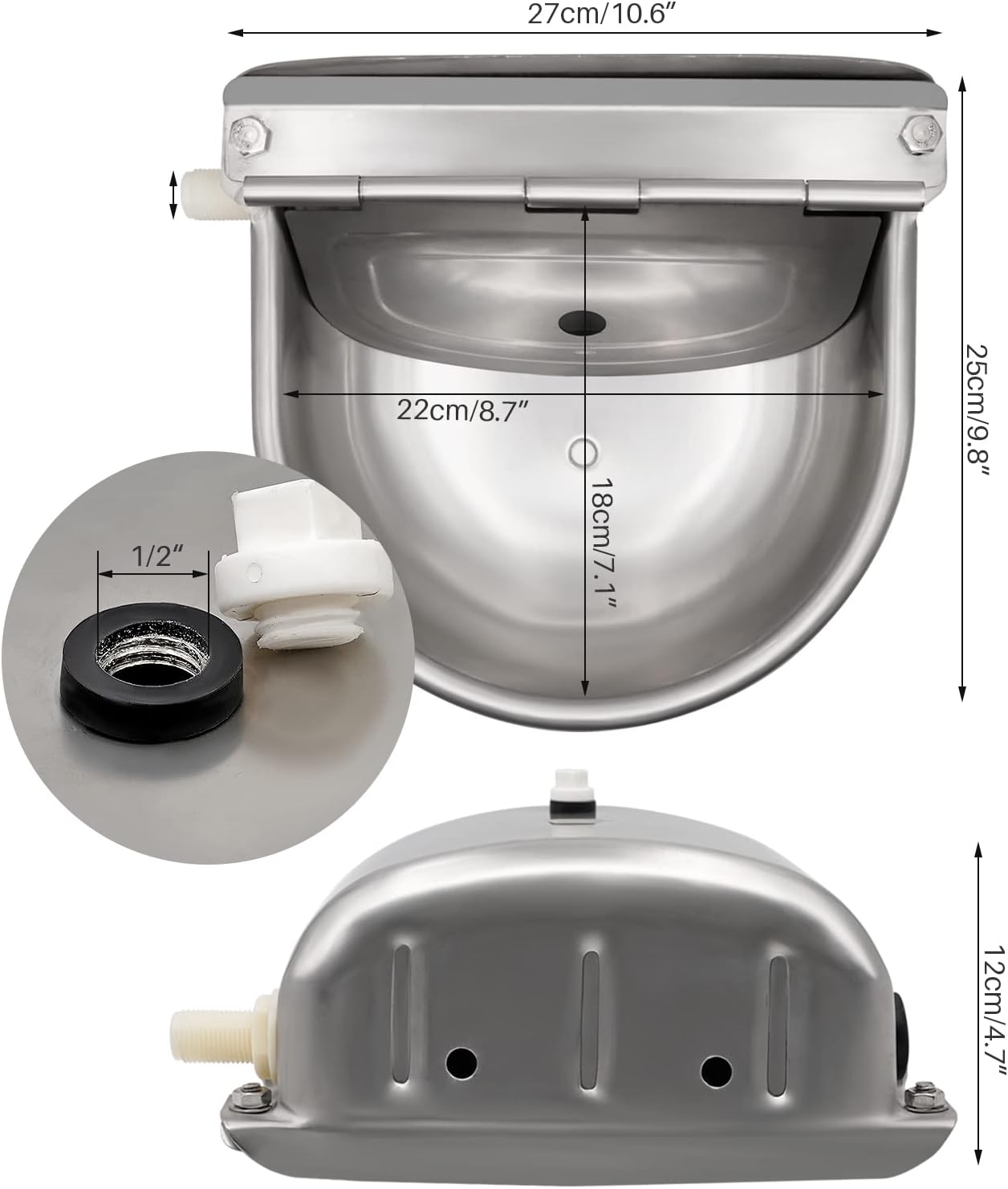 27cm/10.6″

25cm/9.8″

22cm/8.7″

18cm/7.1″

1/2″

12cm/4.7″