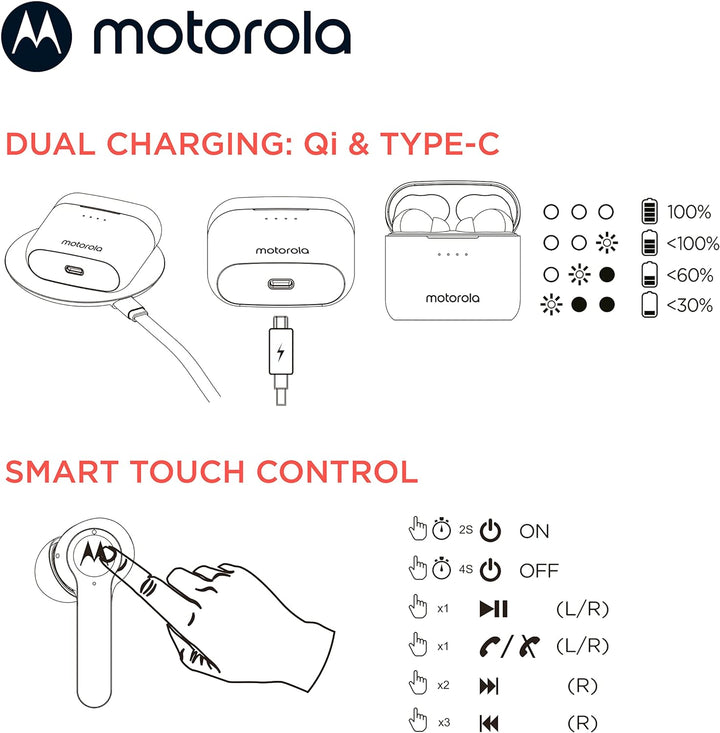 motorola

DUAL CHARGING: Qi & TYPE-C

motorola

motorola

motorola

100%
<100%
<60%
<30%

SMART TOUCH CONTROL

2S ON
4S OFF
x1 (L/R)
x1 / (L/R)
x2 (R)
x3 (R)