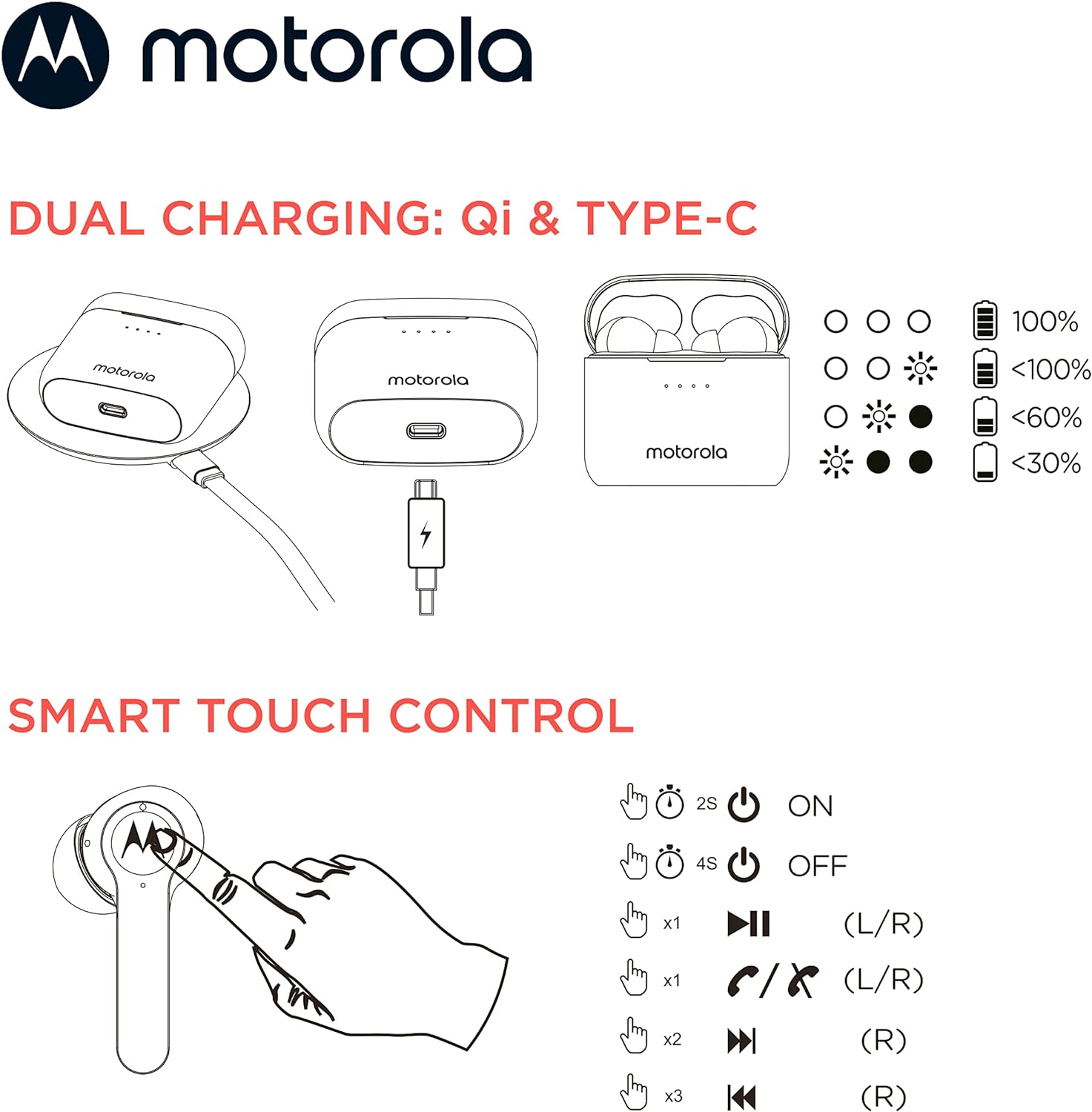 motorola

DUAL CHARGING: Qi & TYPE-C

motorola

motorola

motorola

100%
<100%
<60%
<30%

SMART TOUCH CONTROL

2S ON
4S OFF
x1 (L/R)
x1 / (L/R)
x2 (R)
x3 (R)