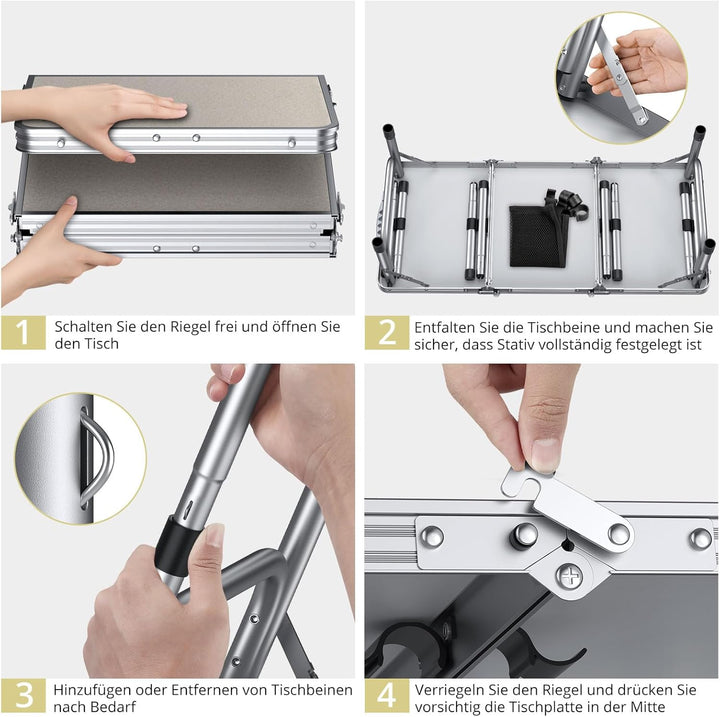 1 Schalten Sie den Riegel frei und öffnen Sie den Tisch

2 Entfalten Sie die Tischbeine und machen Sie sicher, dass Stativ vollständig festgelegt ist

3 Hinzufügen oder Entfernen von Tischbeinen nach Bedarf

4 Verriegeln Sie den Riegel und drücken Sie vorsichtig die Tischplatte in der Mitte