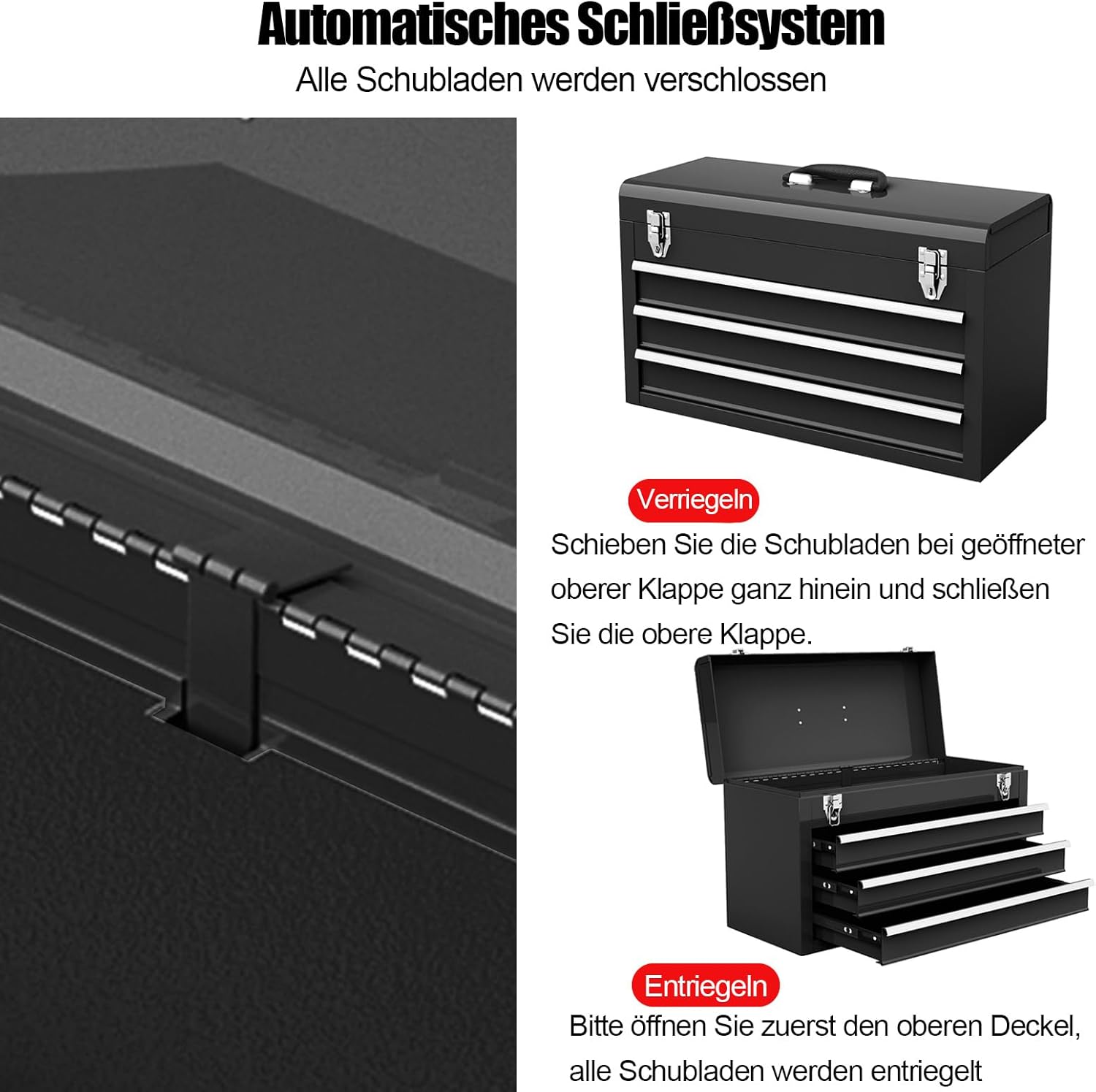 Automatisches Schließsystem

Alle Schubladen werden verschlossen

Verriegeln

Schieben Sie die Schubladen bei geöffneter oberer Klappe ganz hinein und schließen Sie die obere Klappe.

Entriegeln

Bitte öffnen Sie zuerst den oberen Deckel, alle Schubladen werden entriegelt