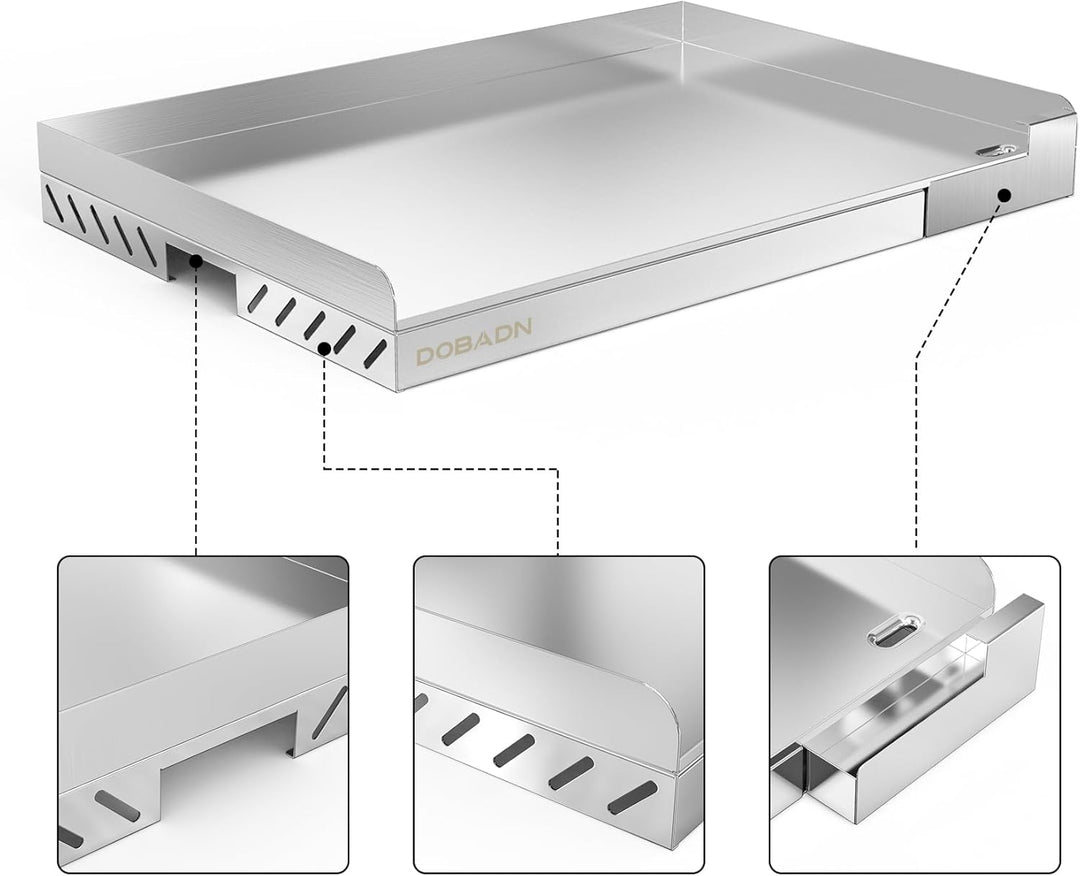 DOBADN