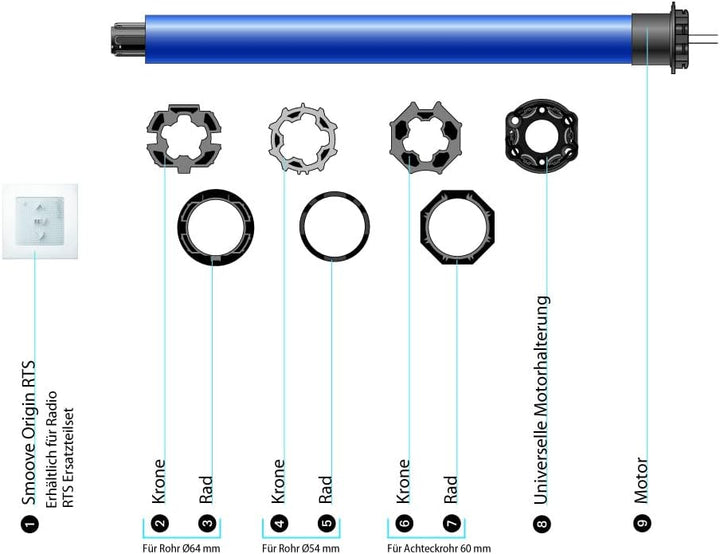 1 Smoove Origin RTS
Erhältlich für Radio RTS Ersatzteilset

2 Krone

3 Rad

Für Rohr Ø64 mm

4 Krone

5 Rad

Für Rohr Ø54 mm

6 Krone

7 Rad

Für Achteckrohr 60 mm

8 Universelle Motorhalterung

9 Motor