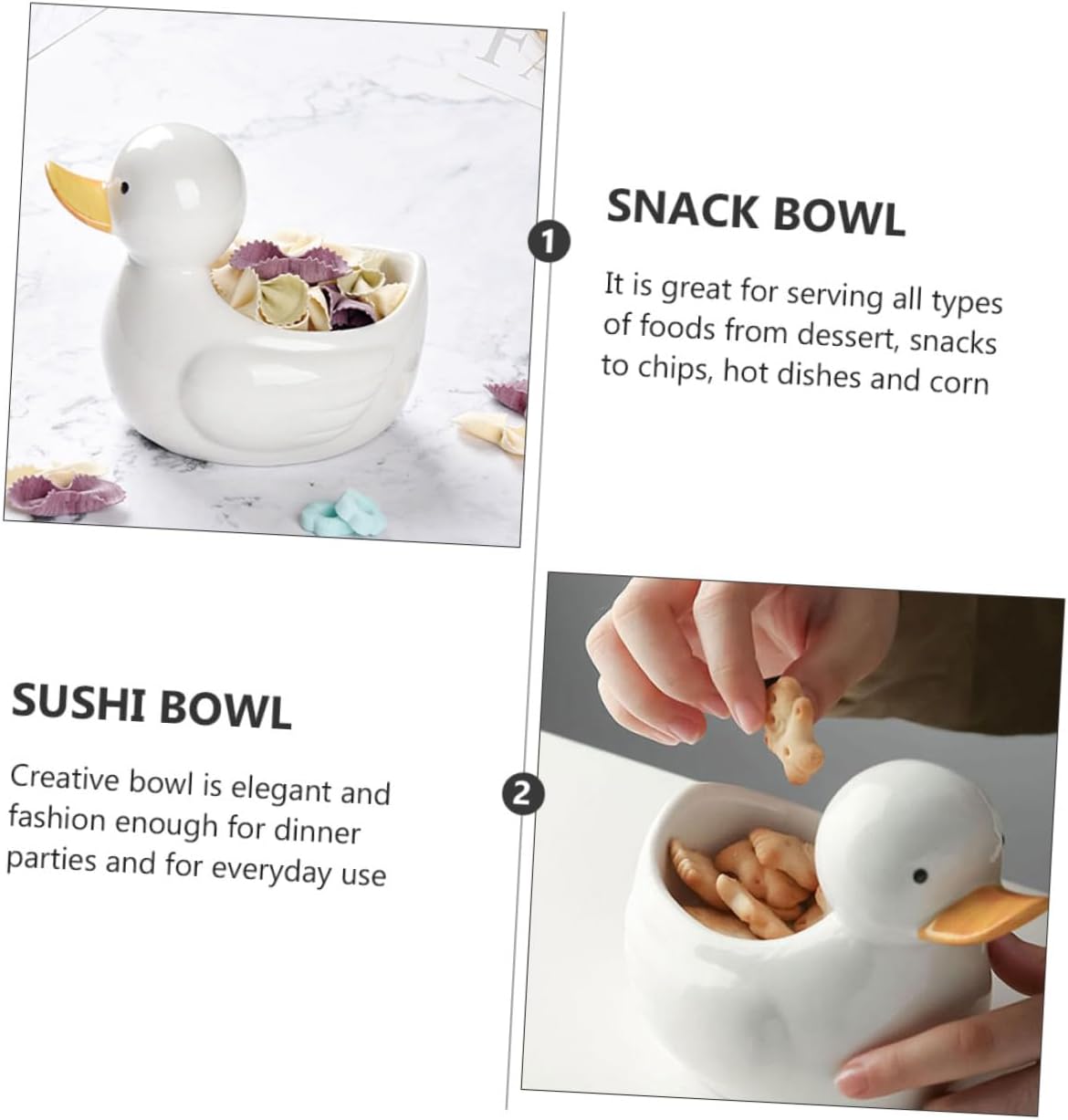 1

SNACK BOWL

It is great for serving all types of foods from dessert, snacks to chips, hot dishes and corn

SUSHI BOWL

Creative bowl is elegant and fashion enough for dinner parties and for everyday use

2