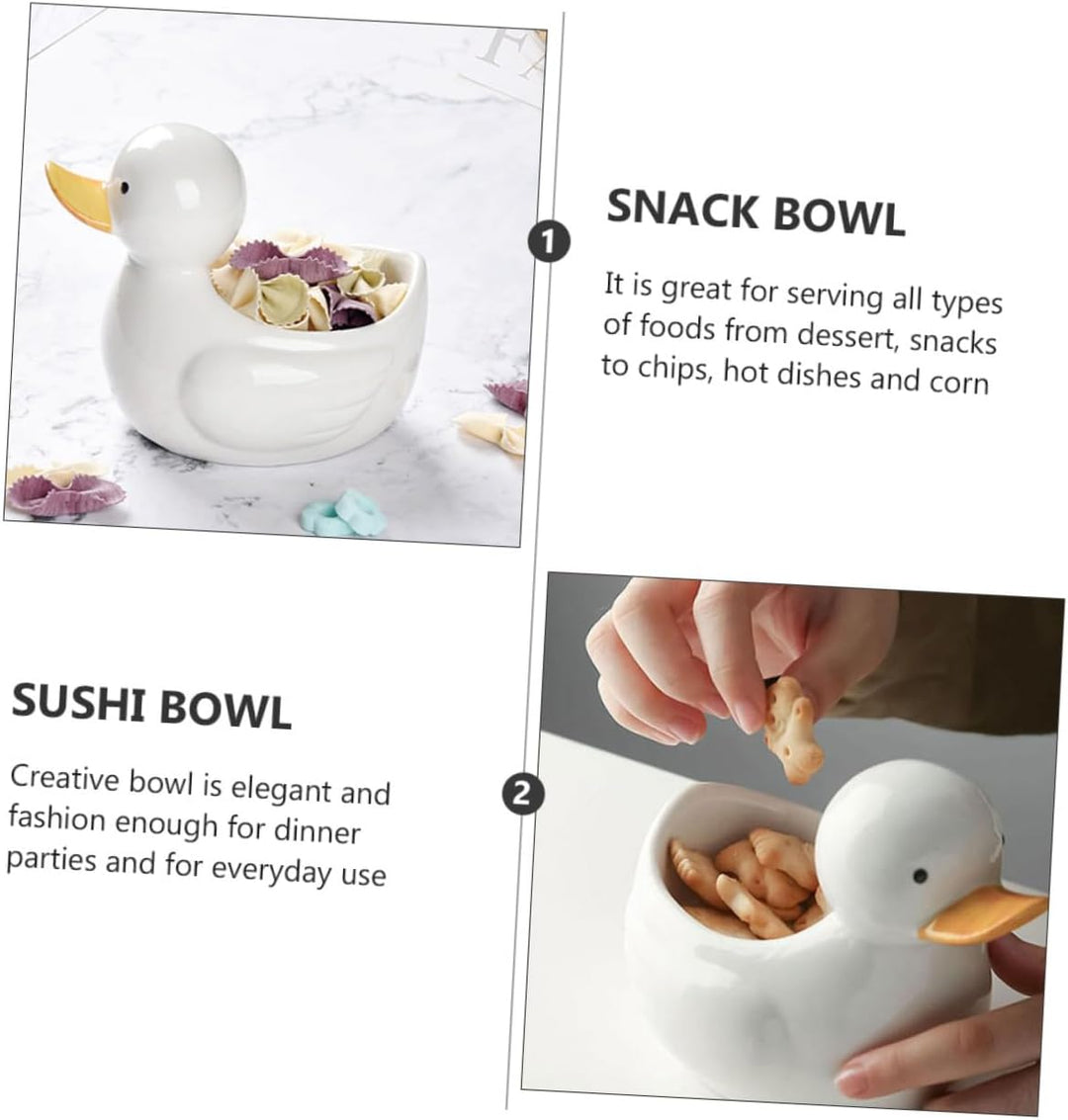 1

SNACK BOWL

It is great for serving all types of foods from dessert, snacks to chips, hot dishes and corn

SUSHI BOWL

Creative bowl is elegant and fashion enough for dinner parties and for everyday use

2