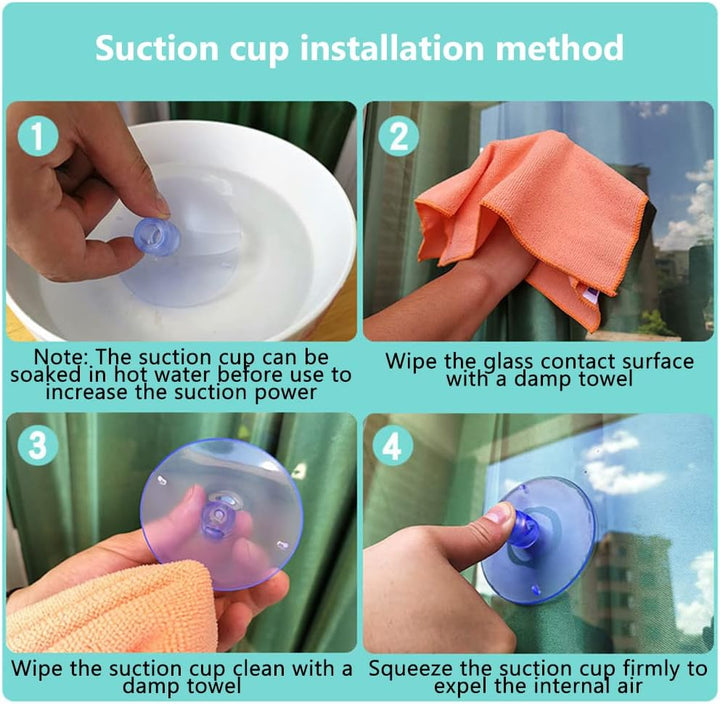 Suction cup installation method

1

Note: The suction cup can be soaked in hot water before use to increase the suction power

2

Wipe the glass contact surface with a damp towel

3

Wipe the suction cup clean with a damp towel

4

Squeeze the suction cup firmly to expel the internal air