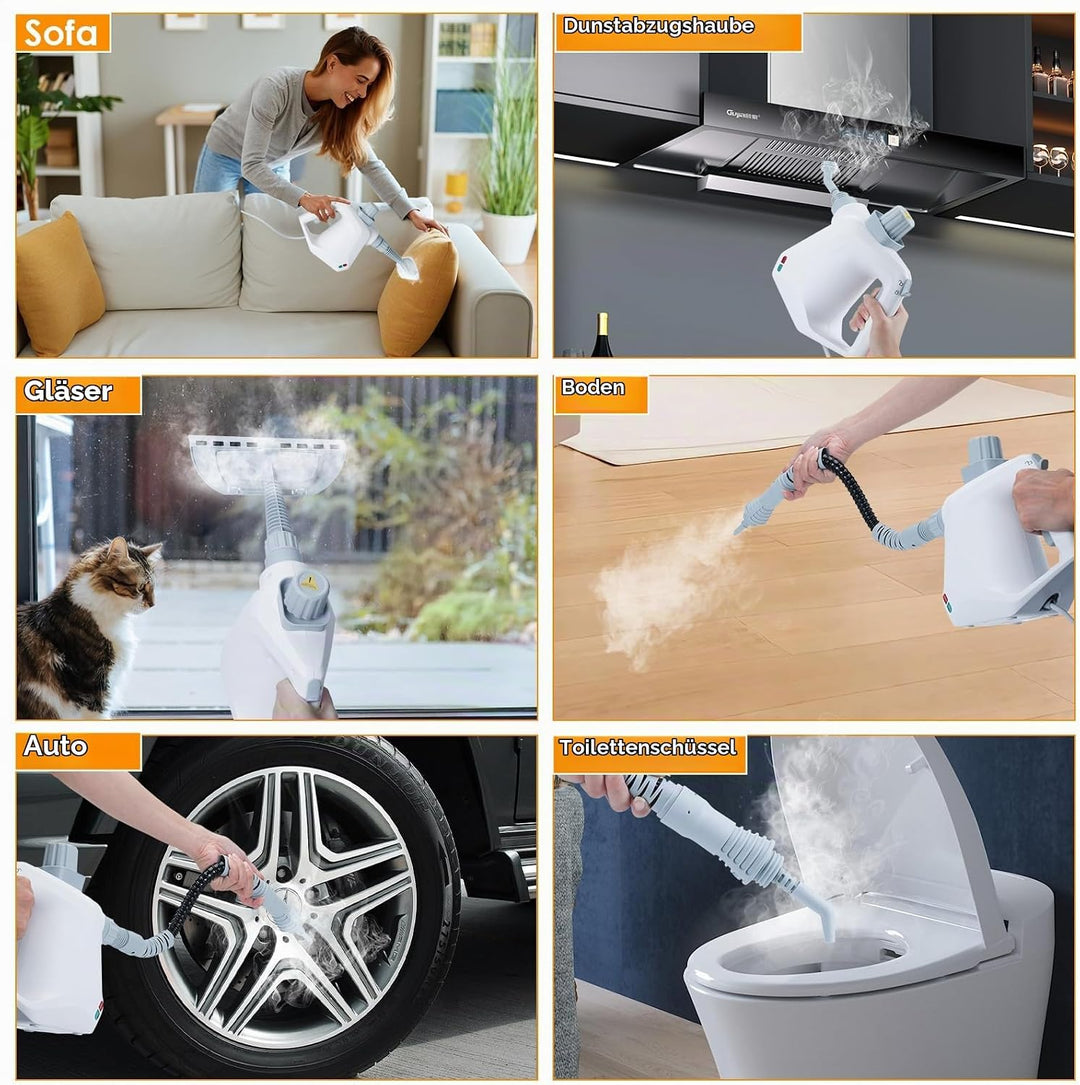 Sofa

Dunstabzugshaube

Gläser

Boden

Auto

Toilettenschüssel