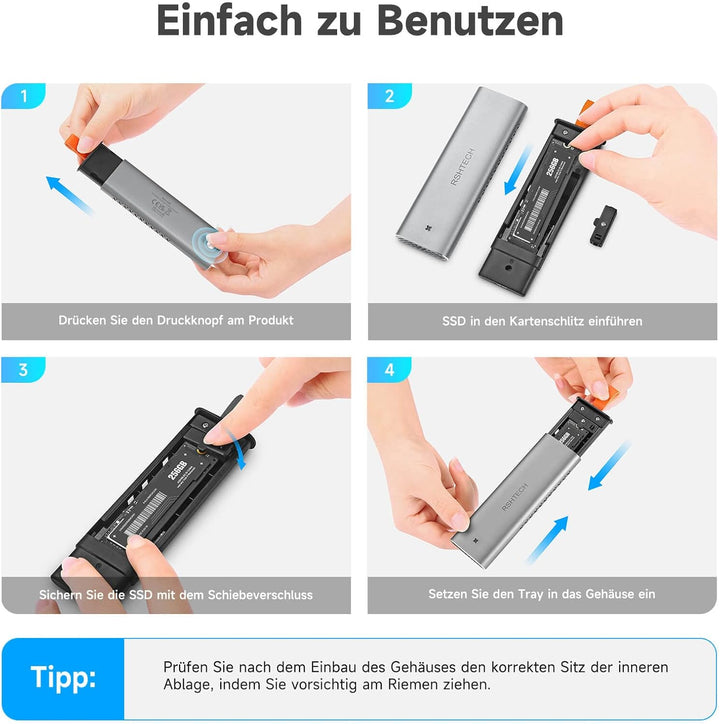 Einfach zu Benutzen

1

Drücken Sie den Druckknopf am Produkt

2

RSHTECH

256GB

SSD in den Kartenschlitz einführen

3

256GB

Sichern Sie die SSD mit dem Schiebeverschluss

4

RSHTECH

Setzen Sie den Tray in das Gehäuse ein

Tipp:

Prüfen Sie nach dem Einbau des Gehäuses den korrekten Sitz der inneren Ablage, indem Sie vorsichtig am Riemen ziehen.