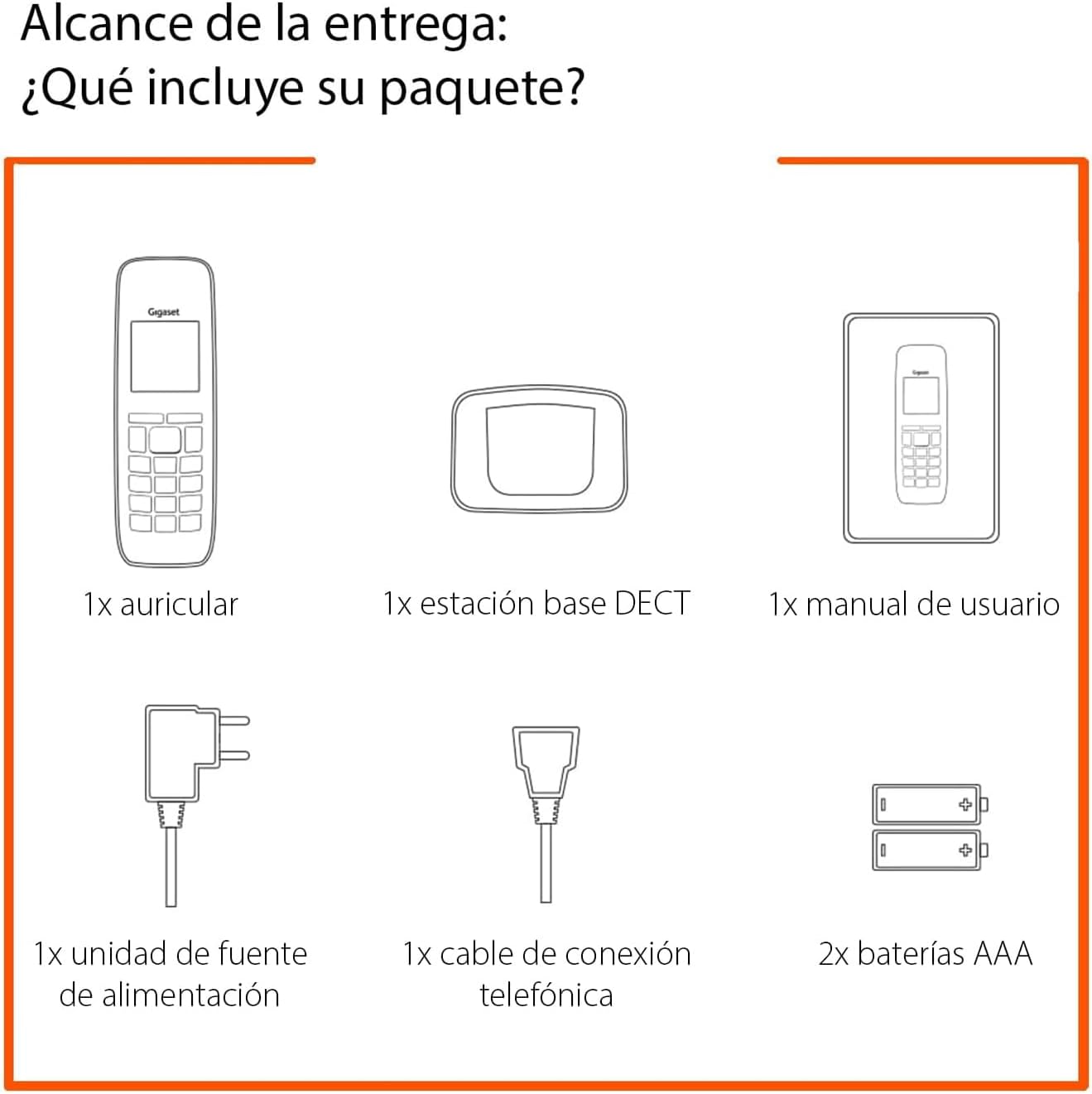 Alcance de la entrega:
¿Qué incluye su paquete?

Gigaset

1x auricular

1x estación base DECT

Gigaset

1x manual de usuario

1x unidad de fuente de alimentación

1x cable de conexión telefónica

2x baterías AAA