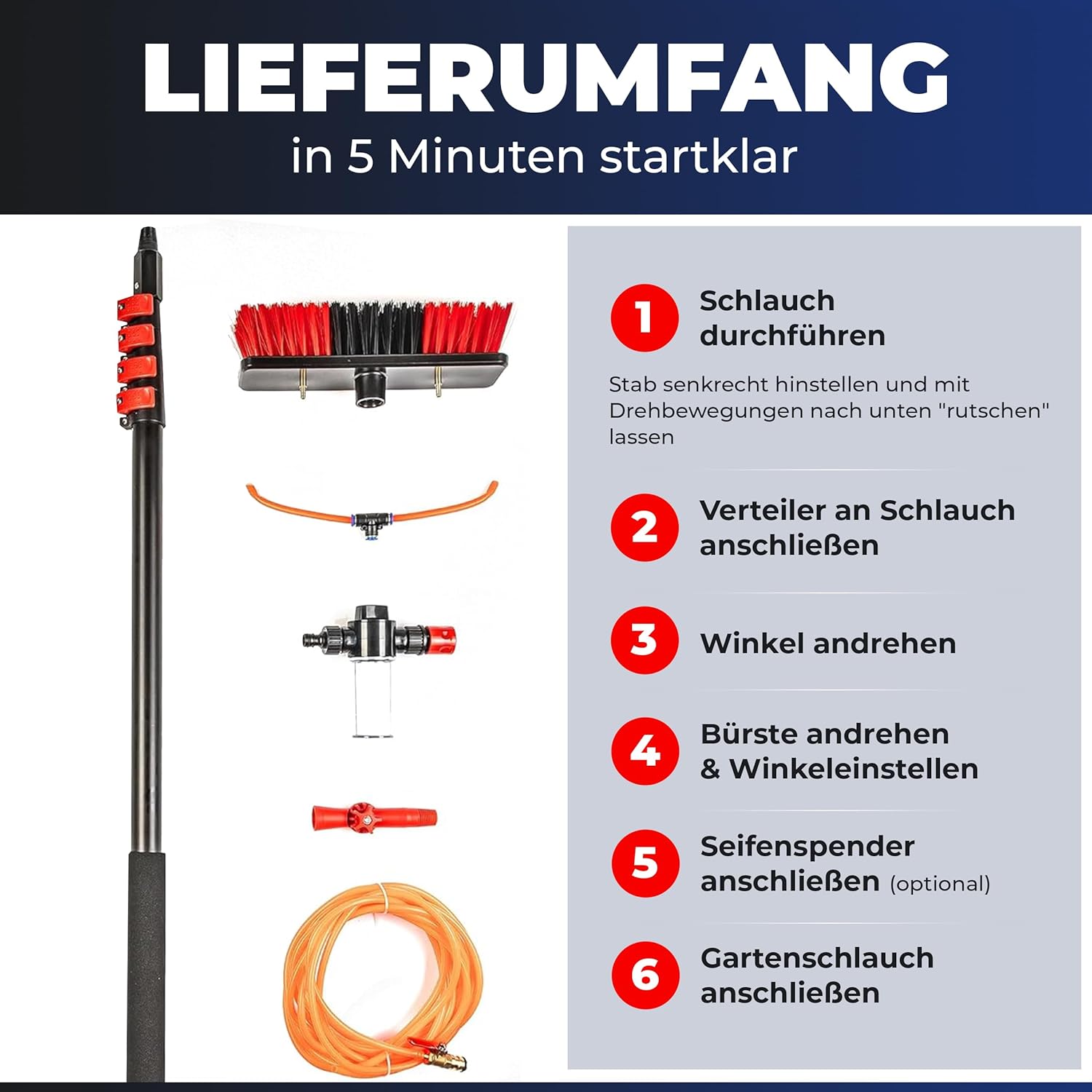 LIEFERUMFANG

in 5 Minuten startklar

1 Schlauch durchführen

Stab senkrecht hinstellen und mit Drehbewegungen nach unten "rutschen" lassen

2 Verteiler an Schlauch anschließen

3 Winkel andrehen

4 Bürste andrehen & Winkeleinstellen

5 Seifenspender anschließen (optional)

6 Gartenschlauch anschließen