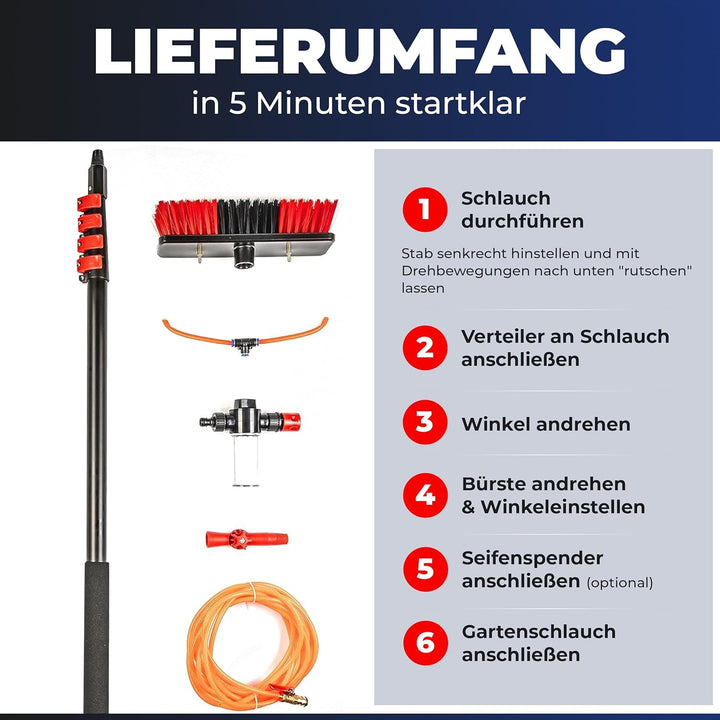 LIEFERUMFANG
in 5 Minuten startklar

1 Schlauch durchführen

Stab senkrecht hinstellen und mit Drehbewegungen nach unten "rutschen" lassen

2 Verteiler an Schlauch anschließen

3 Winkel andrehen

4 Bürste andrehen & Winkeleinstellen

5 Seifenspender anschließen (optional)

6 Gartenschlauch anschließen