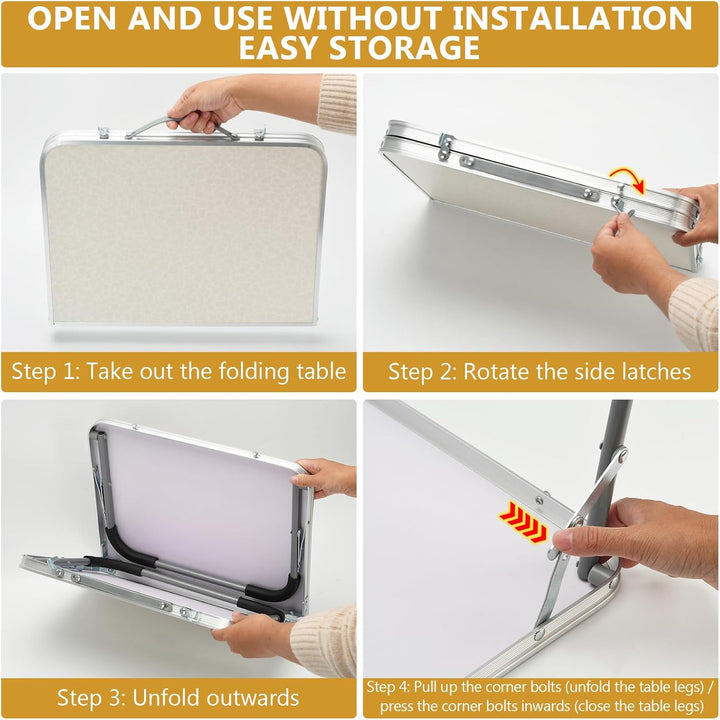 OPEN AND USE WITHOUT INSTALLATION
EASY STORAGE

Step 1: Take out the folding table

Step 2: Rotate the side latches

Step 3: Unfold outwards

Step 4: Pull up the corner bolts (unfold the table legs) / press the corner bolts inwards (close the table legs)