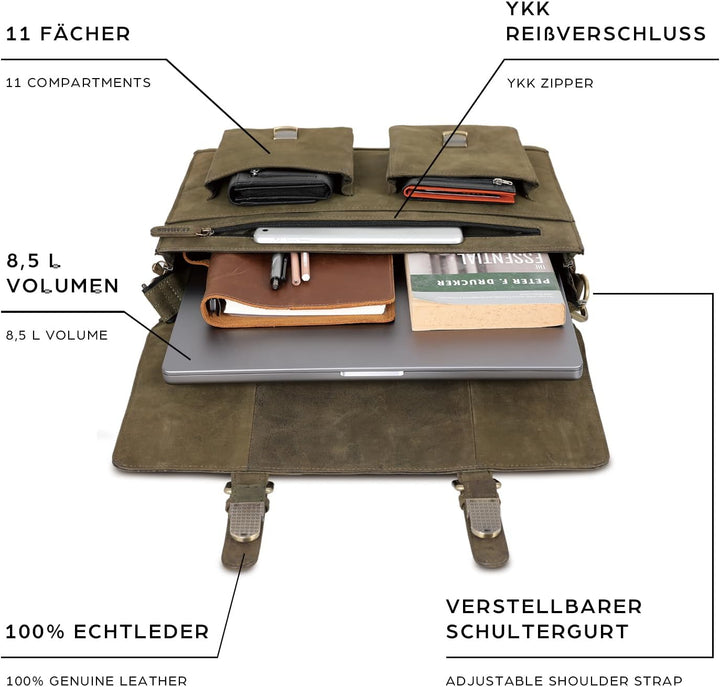 11 FÄCHER

11 COMPARTMENTS

YKK REIßVERSCHLUSS

YKK ZIPPER

8,5 L VOLUMEN

8,5 L VOLUME

THE ESSENTIAL

PETER F. DRUCKER

100% ECHTLEDER

100% GENUINE LEATHER

VERSTELLBARER SCHULTERGURT

ADJUSTABLE SHOULDER STRAP