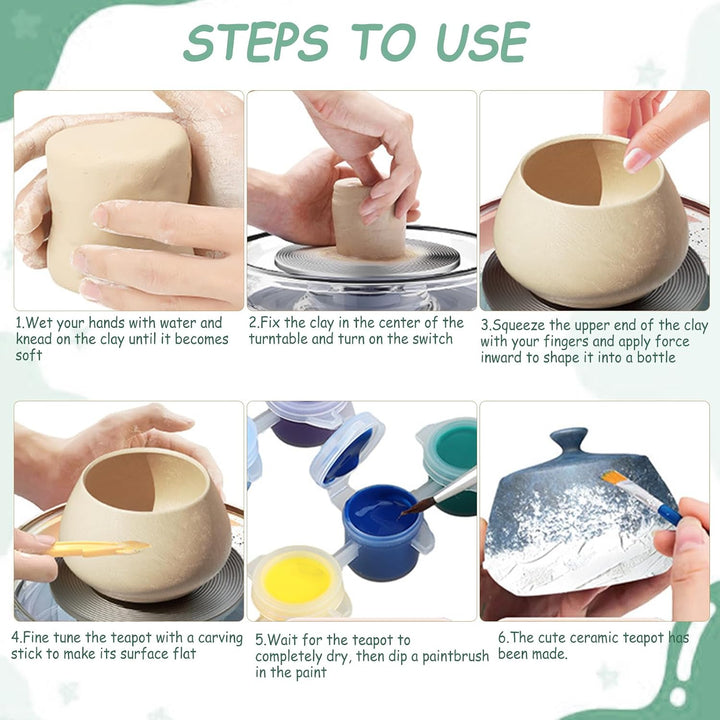 STEPS TO USE

1.Wet your hands with water and knead on the clay until it becomes soft

2.Fix the clay in the center of the turntable and turn on the switch

3.Squeeze the upper end of the clay with your fingers and apply force inward to shape it into a bottle

4.Fine tune the teapot with a carving stick to make its surface flat

5.Wait for the teapot to completely dry, then dip a paintbrush in the paint

6.The cute ceramic teapot has been made.